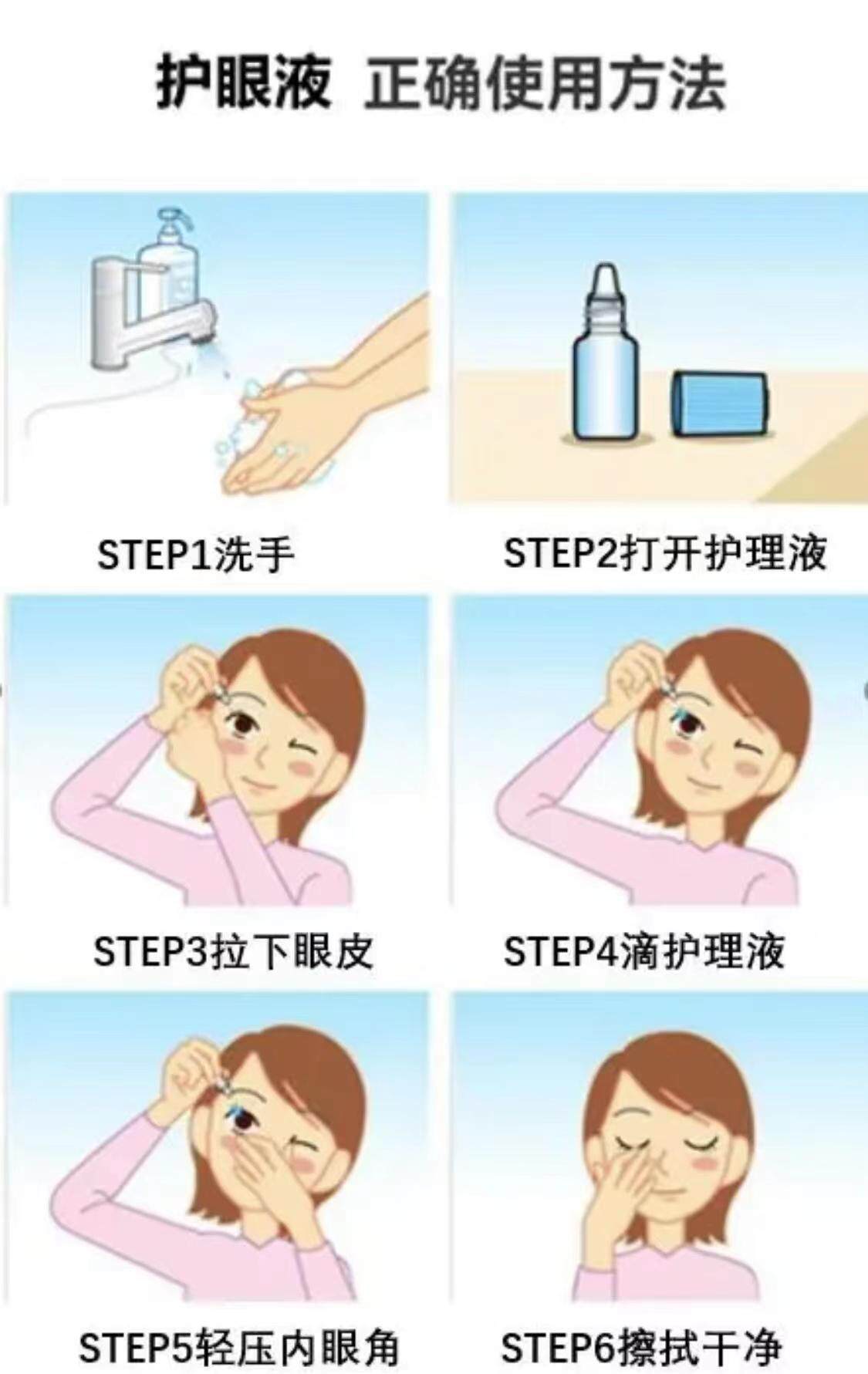 护眼液 正确使用方法

STEP1洗手

STEP2打开护理液

STEP3拉下眼皮

STEP4滴护理液

STEP5轻压内眼角

STEP6擦拭干净