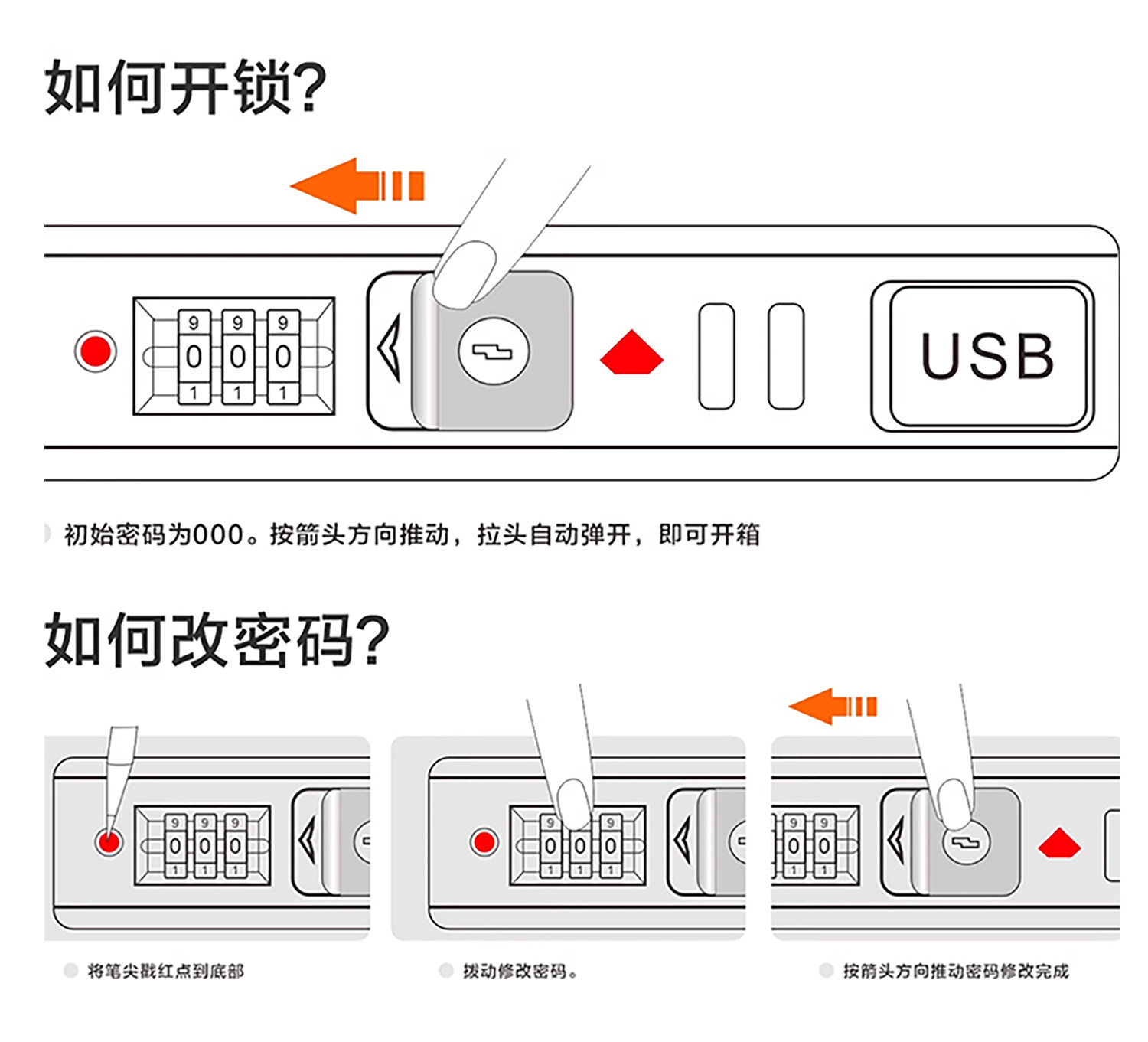 如何开锁?

9 9 9
0 0 0
1 1 1

USB

初始密码为000。按箭头方向推动，拉头自动弹开，即可开箱

如何改密码?

9 9 9
0 0 0
1 1 1

9 9 9
0 0 0
1 1 1

9 9
0 0
1 1

将笔尖戳红点到底部

拨动修改密码。

按箭头方向推动密码修改完成