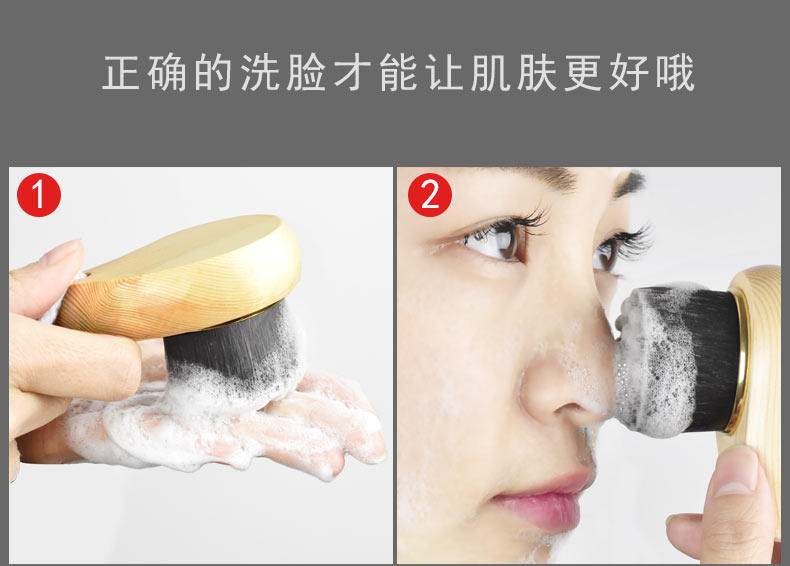 正确的洗脸才能让肌肤更好哦

1

2