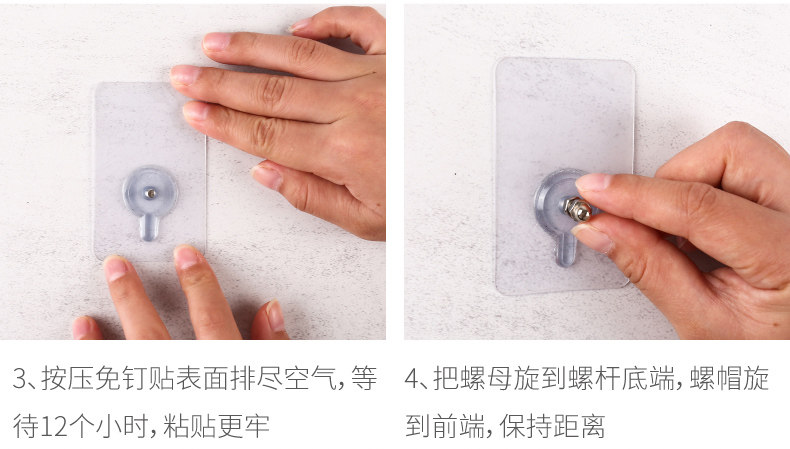 3、按压免钉贴表面排尽空气，等待12个小时，粘贴更牢

4、把螺母旋到螺杆底端，螺帽旋到前端，保持距离