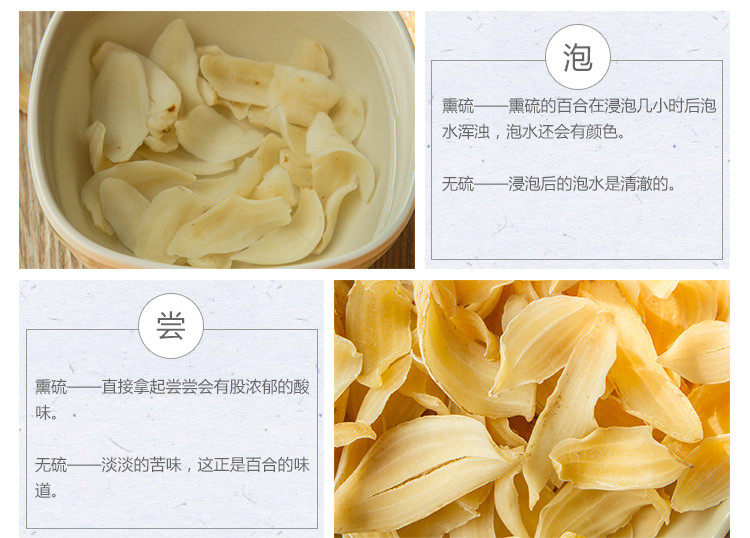 泡

熏硫——熏硫的百合在浸泡几小时后泡水浑浊，泡水还会有颜色。

无硫——浸泡后的泡水是清澈的。

尝

熏硫——直接拿起尝尝会有股浓郁的酸味。

无硫——淡淡的苦味，这正是百合的味道。