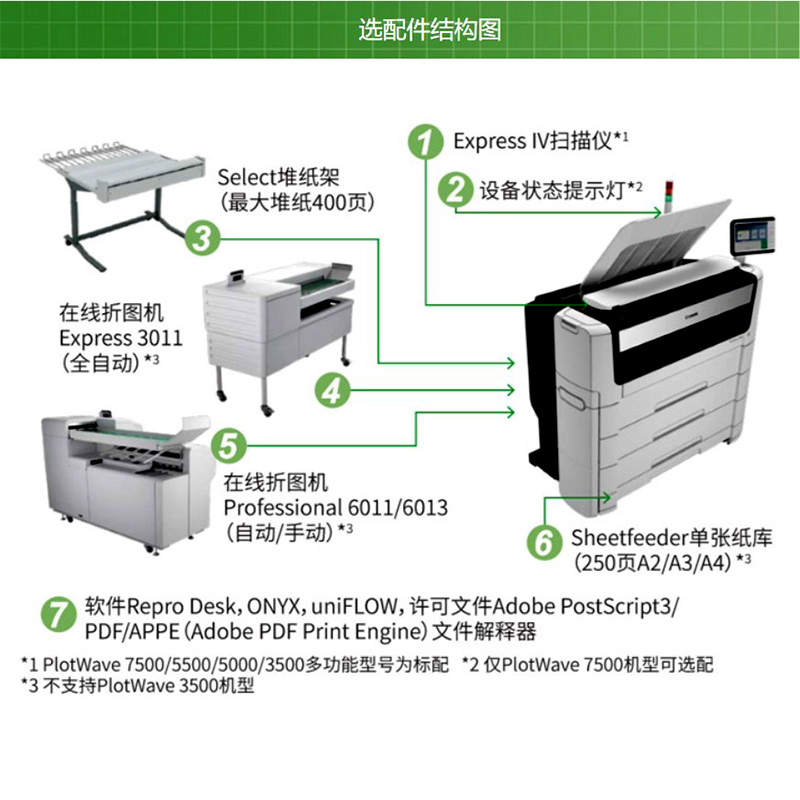 选配件结构图

1 Express IV扫描仪*1

2 设备状态提示灯*2

Select堆纸架
(最大堆纸400页)

3

在线折图机
Express 3011
(全自动)*3

4

5

在线折图机
Professional 6011/6013
(自动/手动)*3

6 Sheetfeeder单张纸库
(250页A2/A3/A4)*3

7 软件Repro Desk, ONYX, uniFLOW, 许可文件Adobe PostScript3/PDF/APPE (Adobe PDF Print Engine) 文件解释器

*1 PlotWave 7500/5500/5000/3500多功能型号为标配 *2 仅PlotWave 7500机型可选配
*3 不支持PlotWave 3500机型