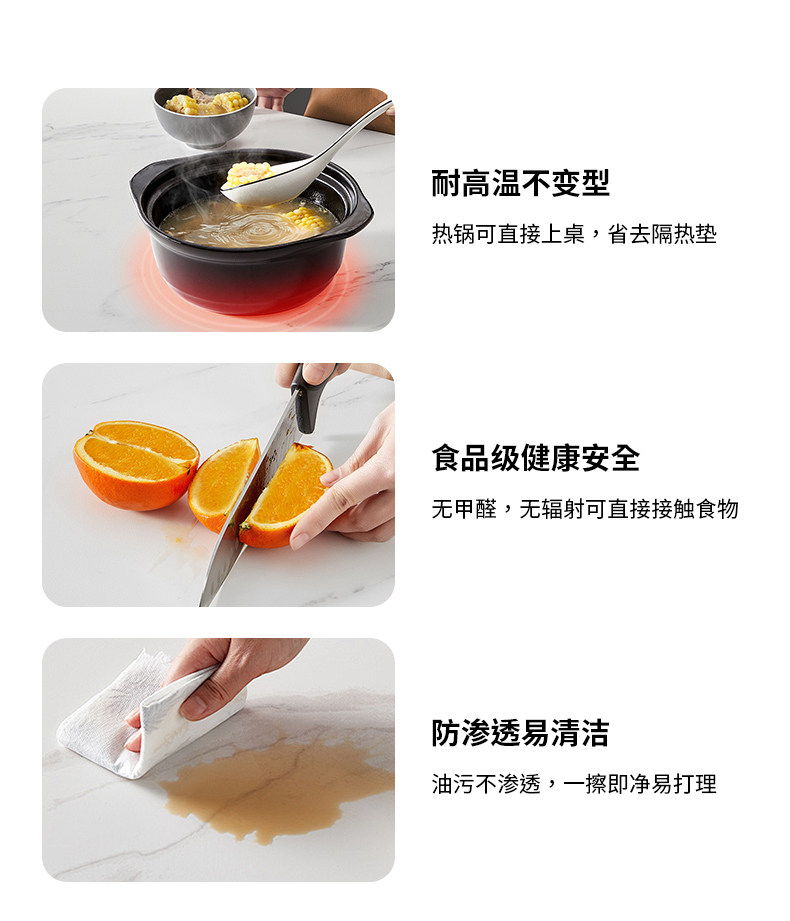 耐高温不变型

热锅可直接上桌，省去隔热垫

食品级健康安全

无甲醛，无辐射可直接接触食物

防渗透易清洁

油污不渗透，一擦即净易打理