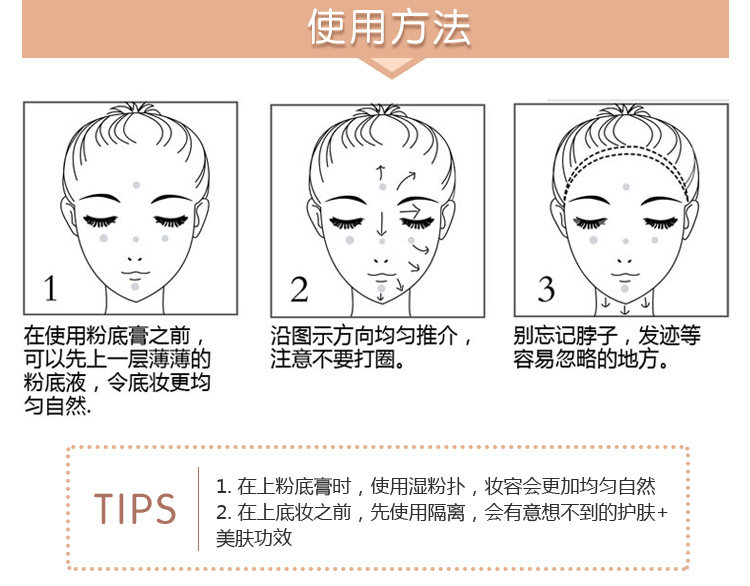 使用方法

1

在使用粉底膏之前，可以先上一层薄薄的粉底液，令底妆更均匀自然.

2

沿图示方向均匀推介，注意不要打圈。

3

别忘记脖子，发迹等容易忽略的地方。

TIPS

1. 在上粉底膏时，使用湿粉扑，妆容会更加均匀自然
2. 在上底妆之前，先使用隔离，会有意想不到的护肤+美肤功效