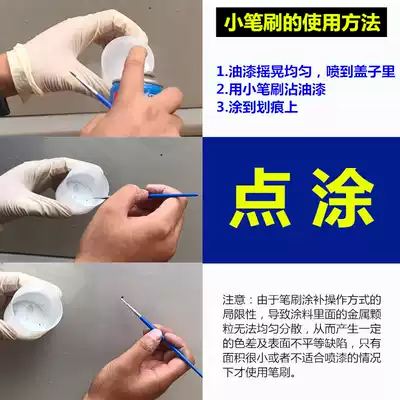 小笔刷的使用方法

1.油漆摇晃均匀，喷到盖子里
2.用小笔刷沾油漆
3.涂到划痕上

点涂

注意：由于笔刷涂补操作方式的局限性，导致涂料里面的金属颗粒无法均匀分散，从而产生一定的色差及表面不平等缺陷，只有面积很小或者不适合喷漆的情况下才使用笔刷。