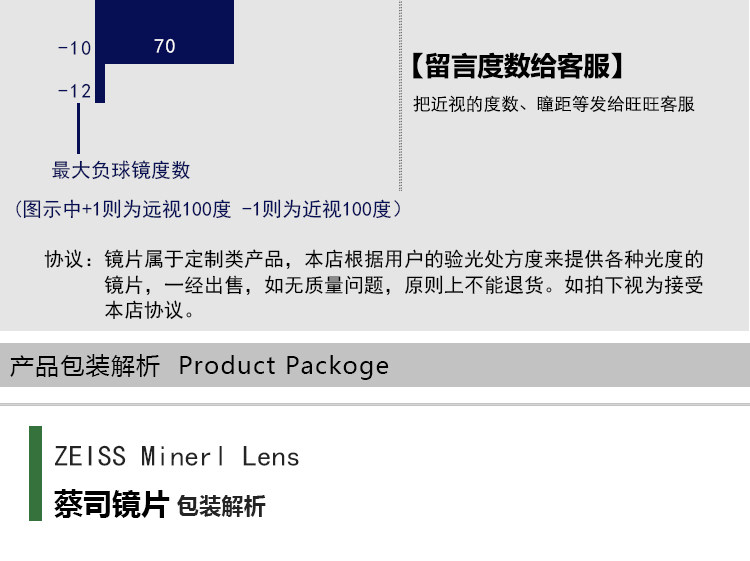 -10
70
-12
最大负球镜度数
（图示中+1则为远视100度 -1则为近视100度）

【留言度数给客服】
把近视的度数、瞳距等发给旺旺客服

协议：镜片属于定制类产品，本店根据用户的验光处方度来提供各种光度的镜片，一经出售，如无质量问题，原则上不能退货。如拍下视为接受本店协议。

产品包装解析 Product Packoge

ZEISS Minerl Lens
蔡司镜片 包装解析