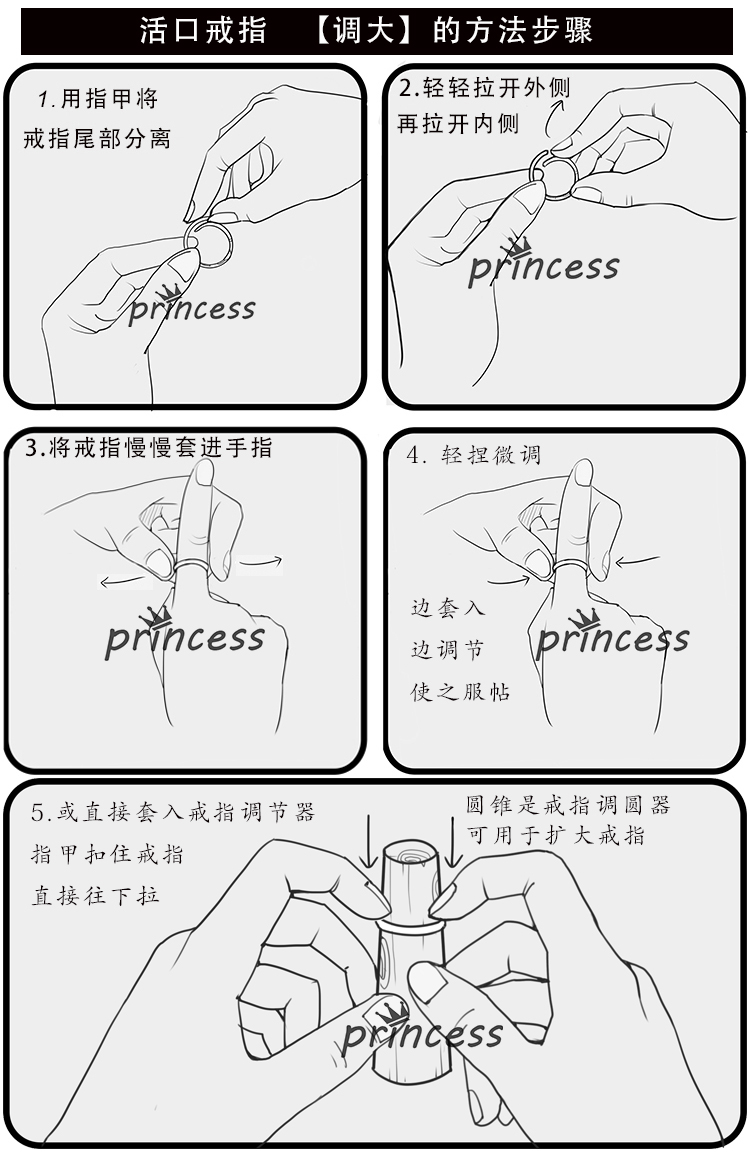 活口戒指　【调大】的方法步骤

1.用指甲将
戒指尾部分离

princess

2.轻轻拉开外侧
再拉开内侧

princess

3.将戒指慢慢套进手指

princess

4. 轻捏微调

边套入
边调节
使之服帖

princess

5.或直接套入戒指调节器
指甲扣住戒指
直接往下拉

圆锥是戒指调圆器
可用于扩大戒指

princess