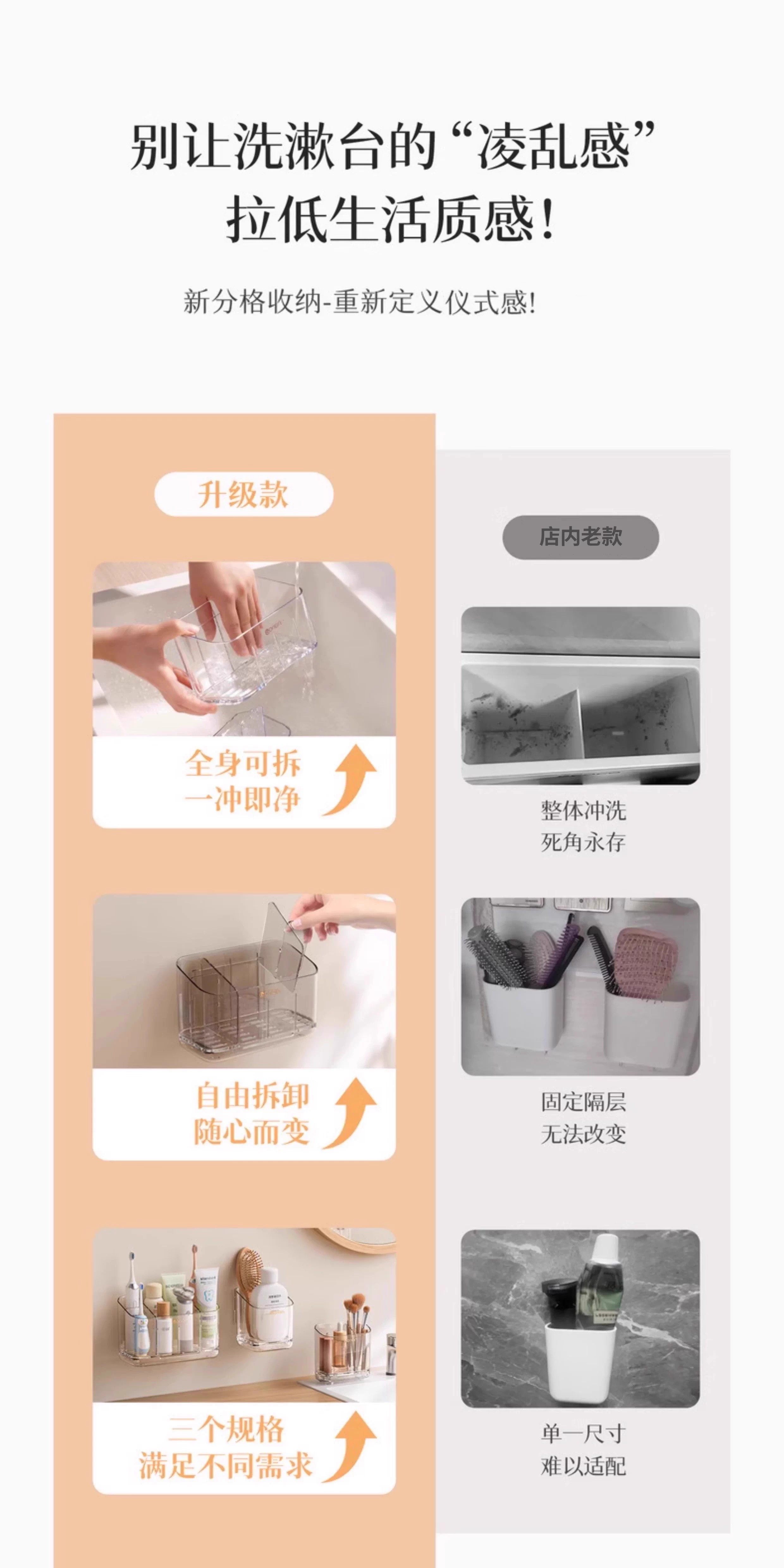 别让洗漱台的“凌乱感”
拉低生活质感!

新分格收纳-重新定义仪式感!

升级款

全身可拆
一冲即净

自由拆卸
随心而变

三个规格
满足不同需求

店内老款

整体冲洗
死角永存

固定隔层
无法改变

单一尺寸
难以适配