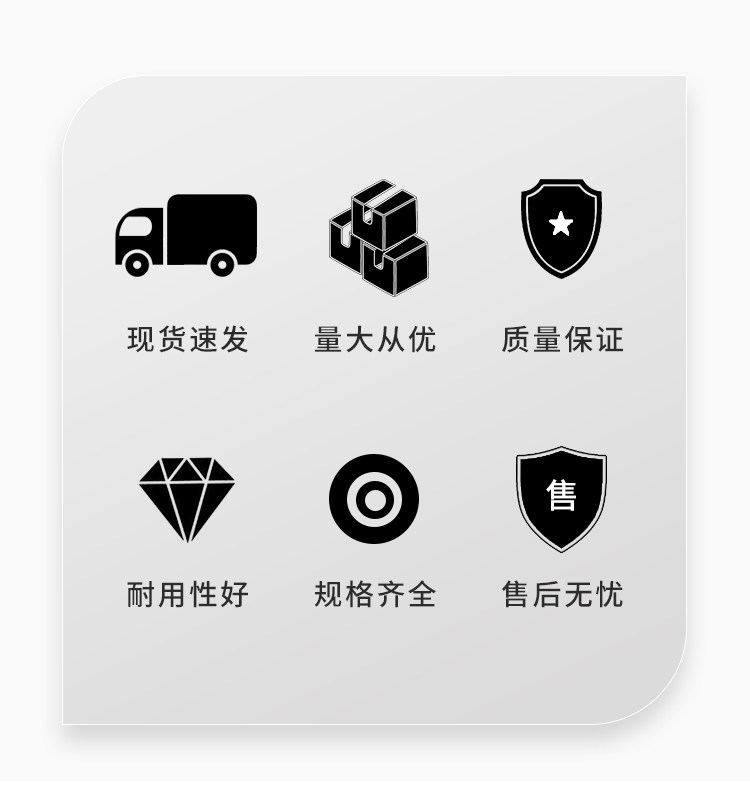 现货速发

量大从优

质量保证

耐用性好

规格齐全

售

售后无忧