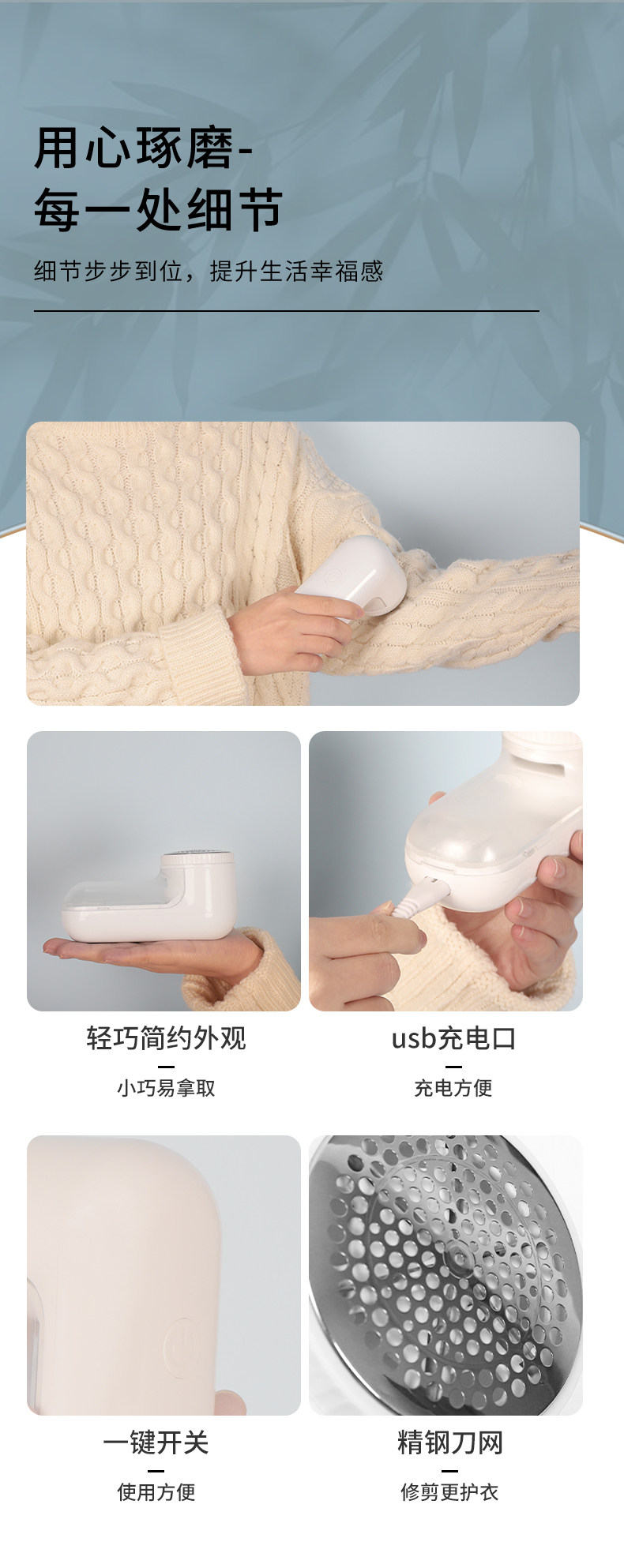 用心琢磨-
每一处细节

细节步步到位，提升生活幸福感

轻巧简约外观

小巧易拿取

usb充电口

充电方便

一键开关

使用方便

精钢刀网

修剪更护衣