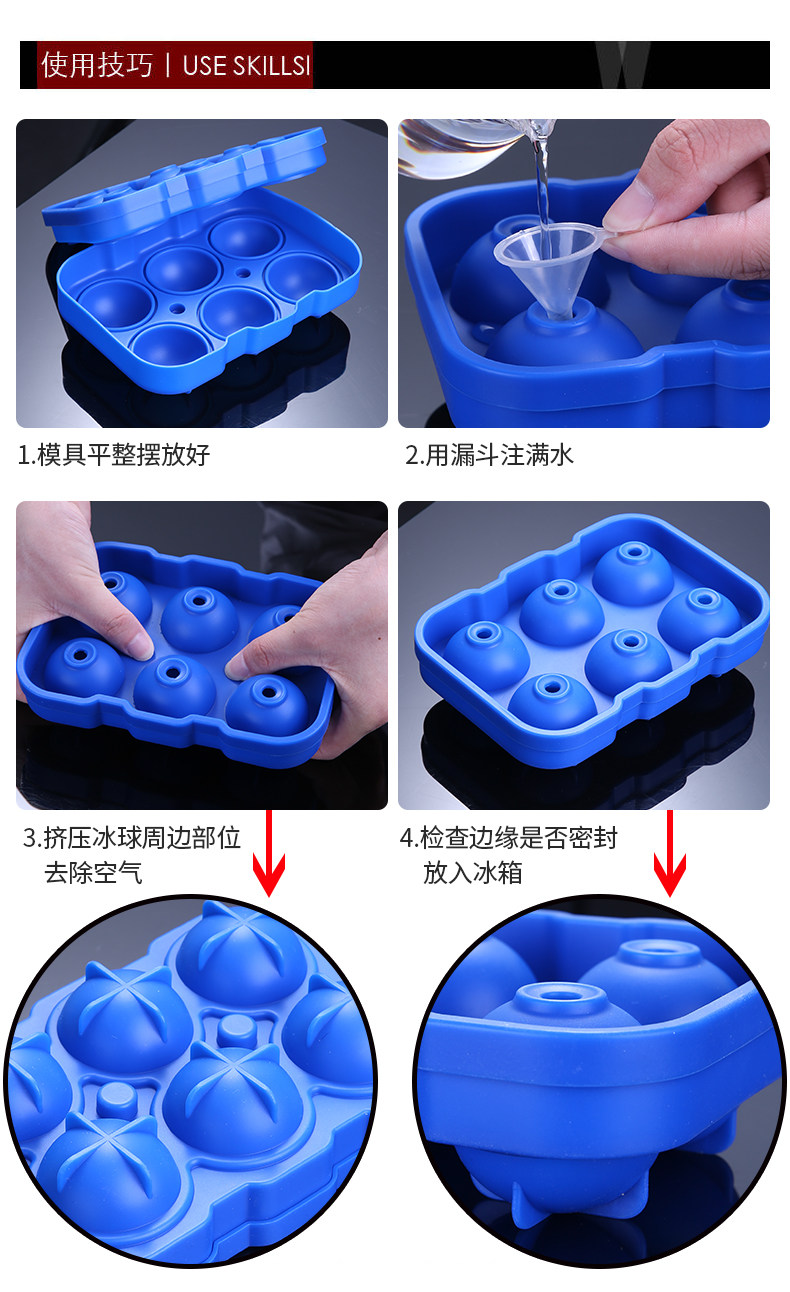 使用技巧 | USE SKILLSI

1.模具平整摆放好

2.用漏斗注满水

3.挤压冰球周边部位
去除空气

4.检查边缘是否密封
放入冰箱