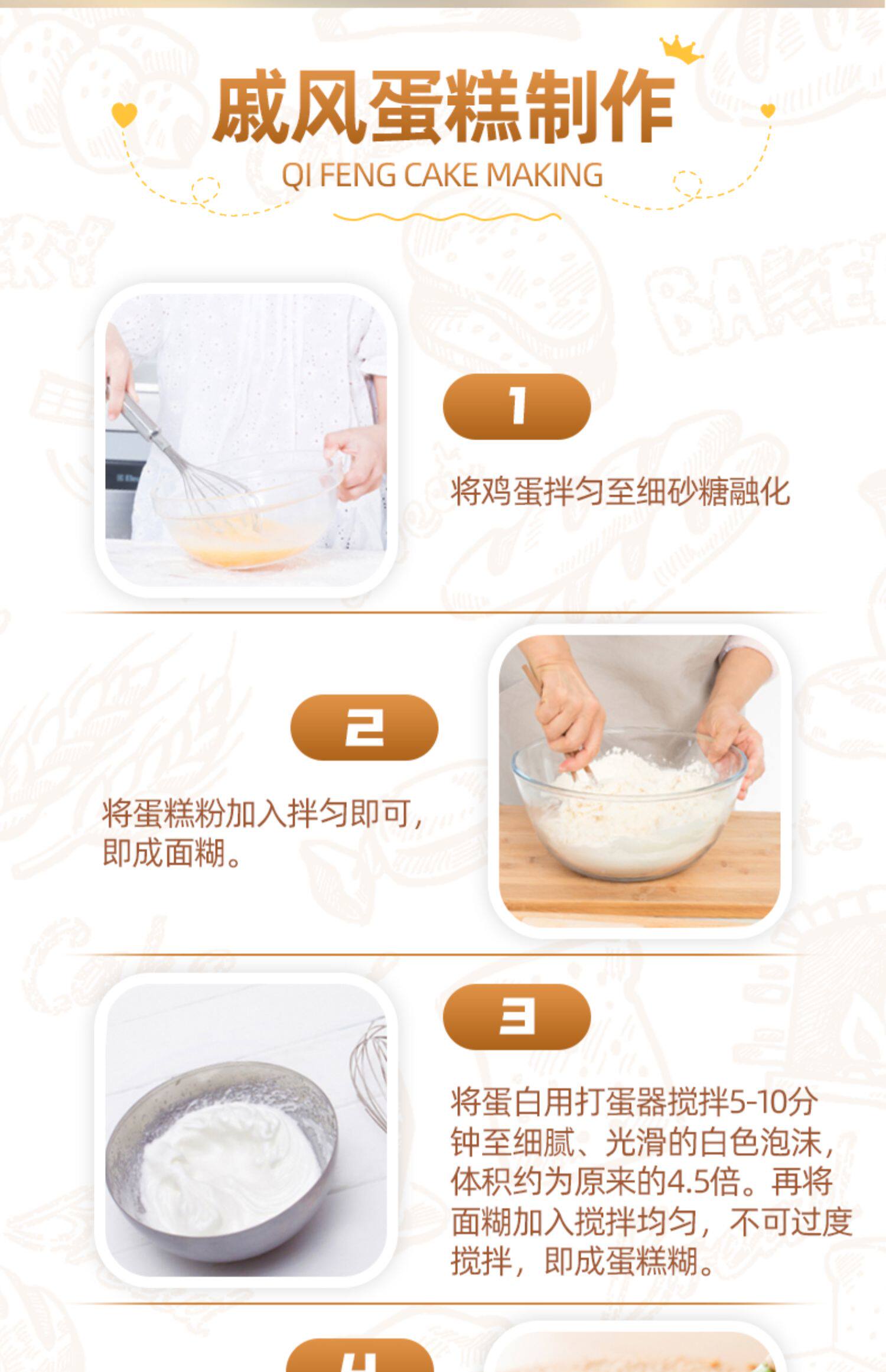 戚风蛋糕制作

QI FENG CAKE MAKING

1

将鸡蛋拌匀至细砂糖融化

2

将蛋糕粉加入拌匀即可，即成面糊。

3

将蛋白用打蛋器搅拌5-10分钟至细腻、光滑的白色泡沫，体积约为原来的4.5倍。再将面糊加入搅拌均匀，不可过度搅拌，即成蛋糕糊。

4