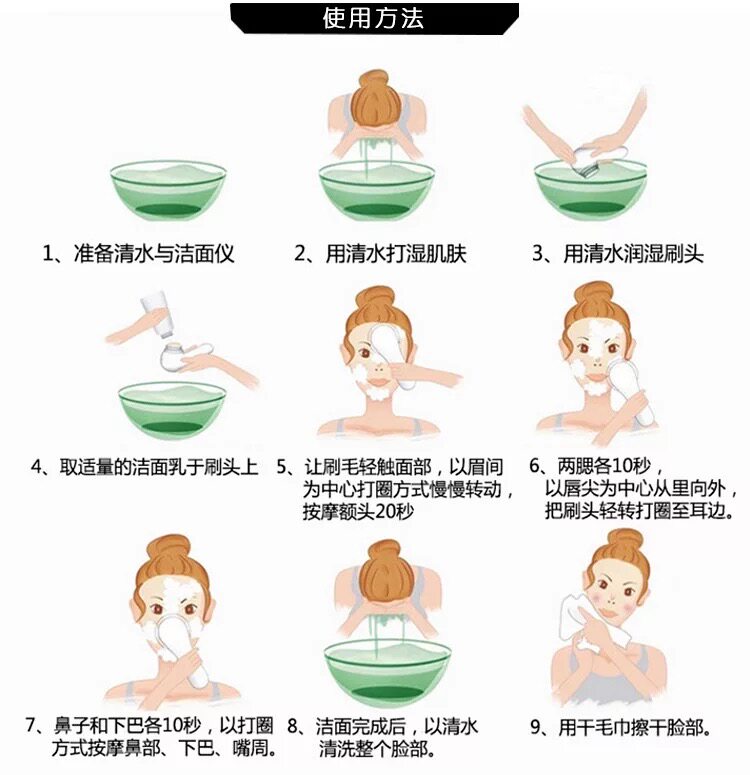 使用方法

1、准备清水与洁面仪

2、用清水打湿肌肤

3、用清水润湿刷头

4、取适量的洁面乳于刷头上

5、让刷毛轻触面部，以眉间为中心打圈方式慢慢转动，按摩额头20秒

6、两腮各10秒，以唇尖为中心从里向外，把刷头轻转打圈至耳边。

7、鼻子和下巴各10秒，以打圈方式按摩鼻部、下巴、嘴周。

8、洁面完成后，以清水清洗整个脸部。

9、用干毛巾擦干脸部。