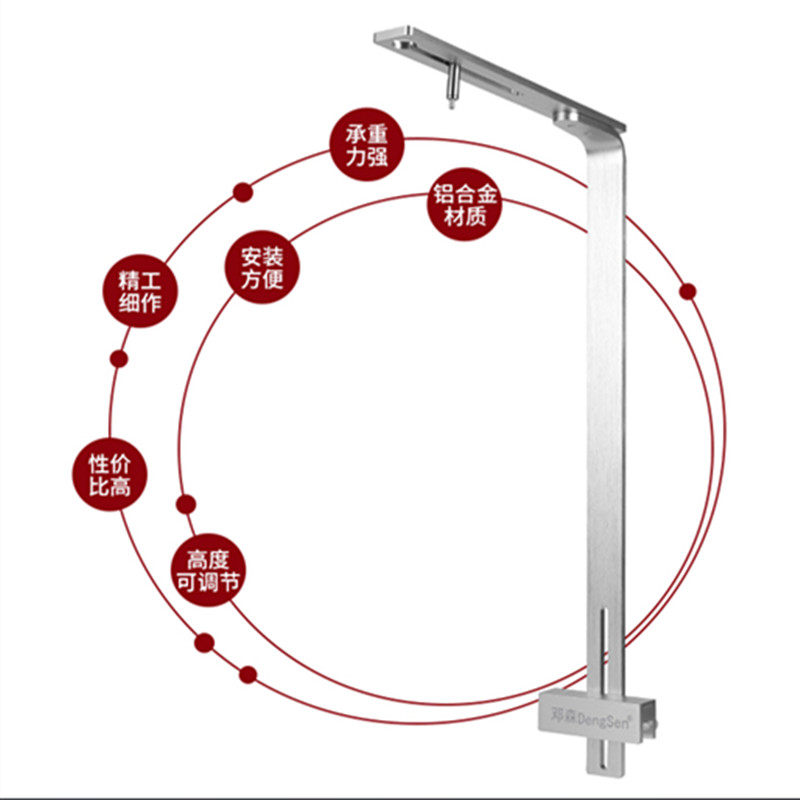 承重力强

铝合金材质

安装方便

精工细作

性价比高

高度可调节

邓森DengSen®