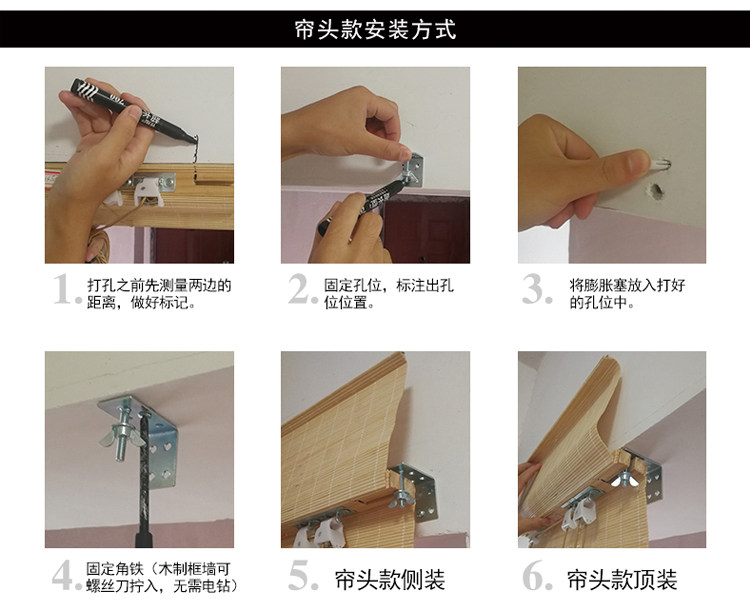 帘头款安装方式

1. 打孔之前先测量两边的距离，做好标记。

2. 固定孔位，标注出孔位位置。

3. 将膨胀塞放入打好的孔位中。

4. 固定角铁（木制框墙可螺丝刀拧入，无需电钻）

5. 帘头款侧装

6. 帘头款顶装