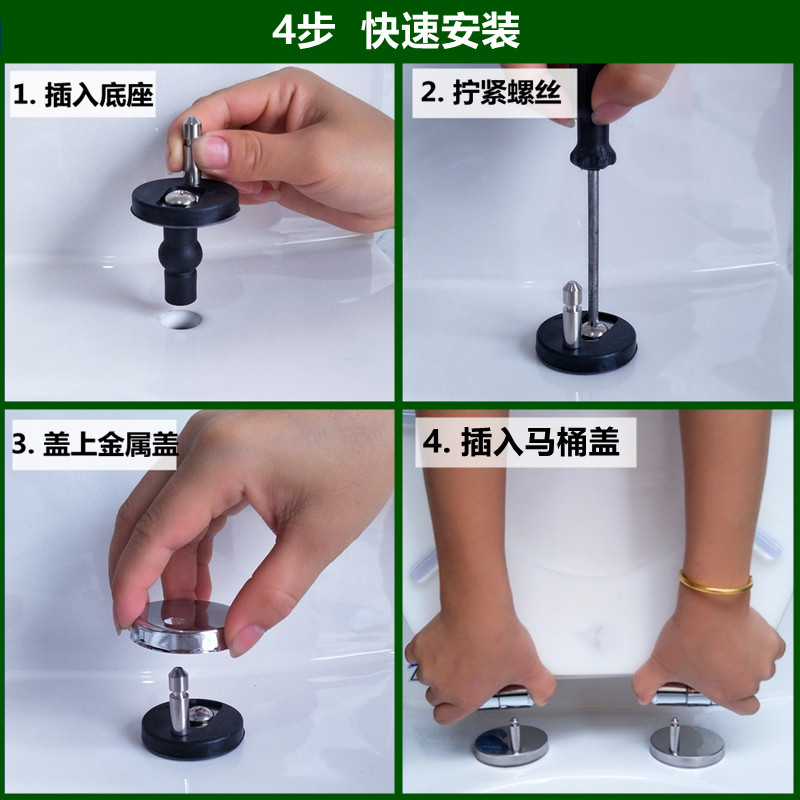 4步 快速安装

1. 插入底座

2. 拧紧螺丝

3. 盖上金属盖

4. 插入马桶盖