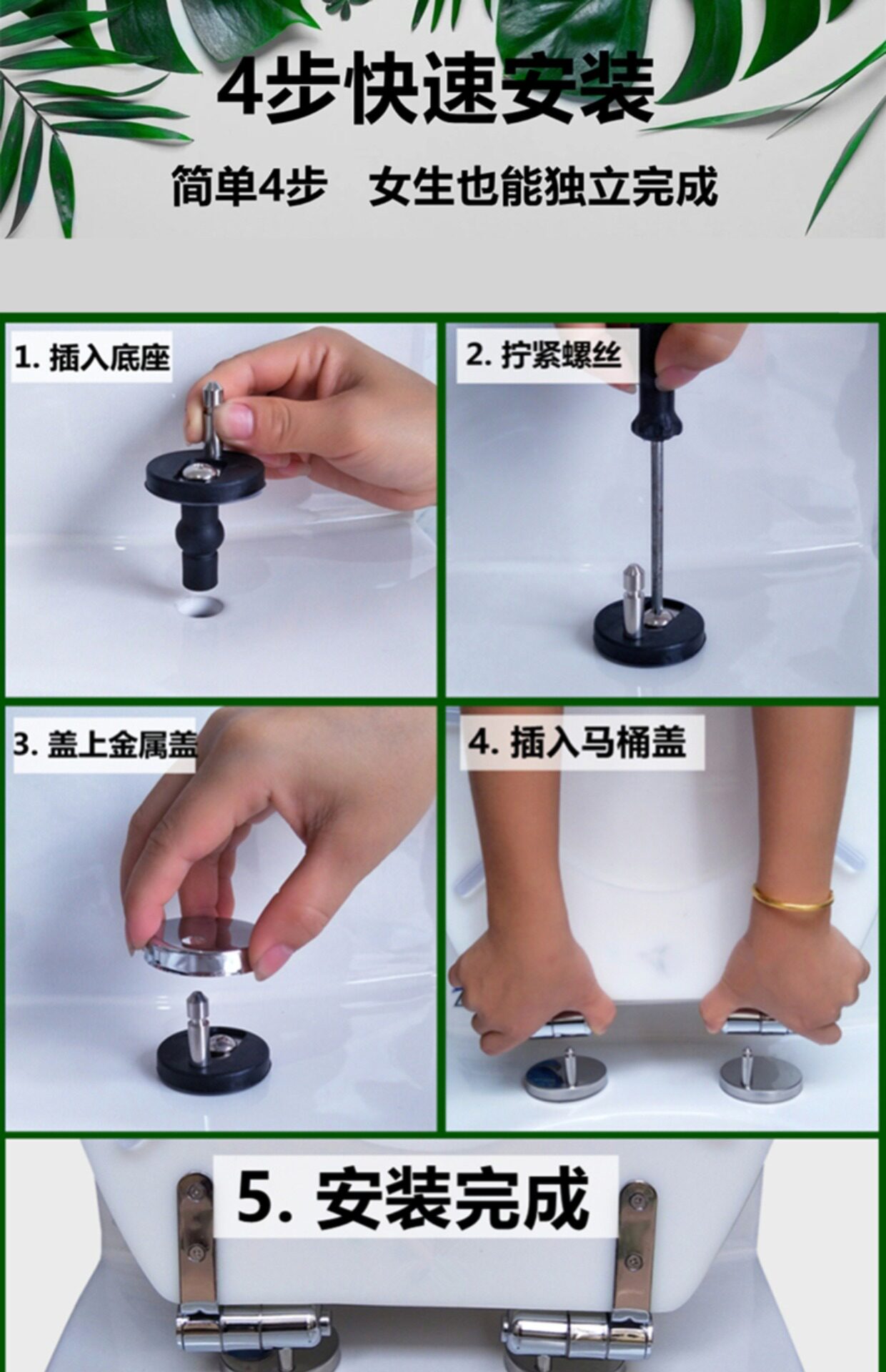 4步快速安装

简单4步　女生也能独立完成

1. 插入底座

2. 拧紧螺丝

3. 盖上金属盖

4. 插入马桶盖

5. 安装完成