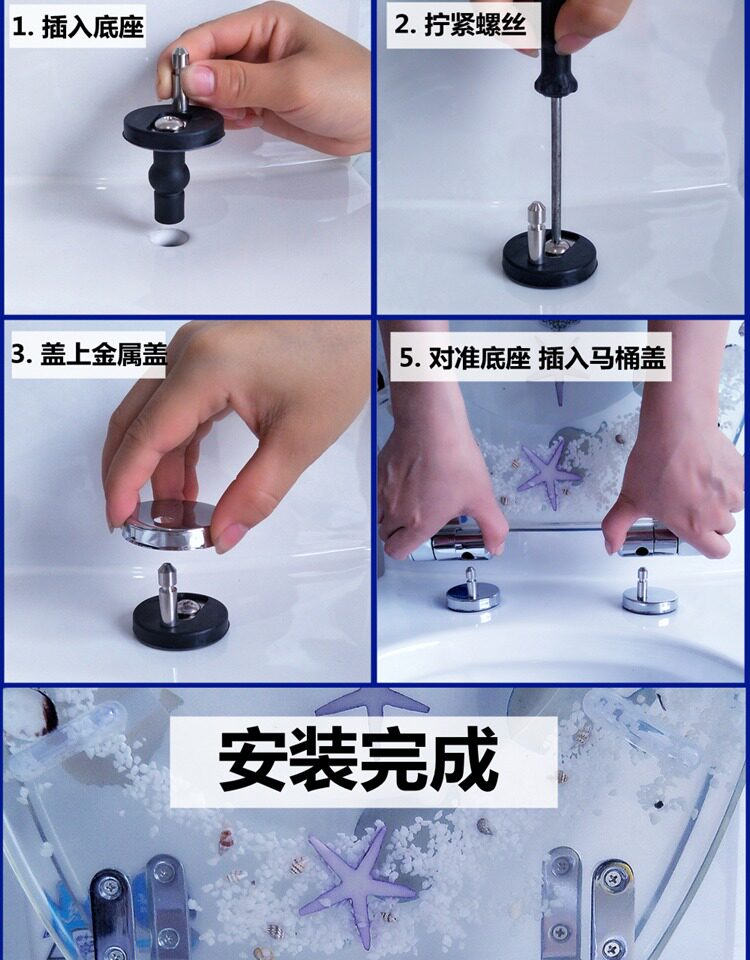 1. 插入底座

2. 拧紧螺丝

3. 盖上金属盖

5. 对准底座 插入马桶盖

安装完成