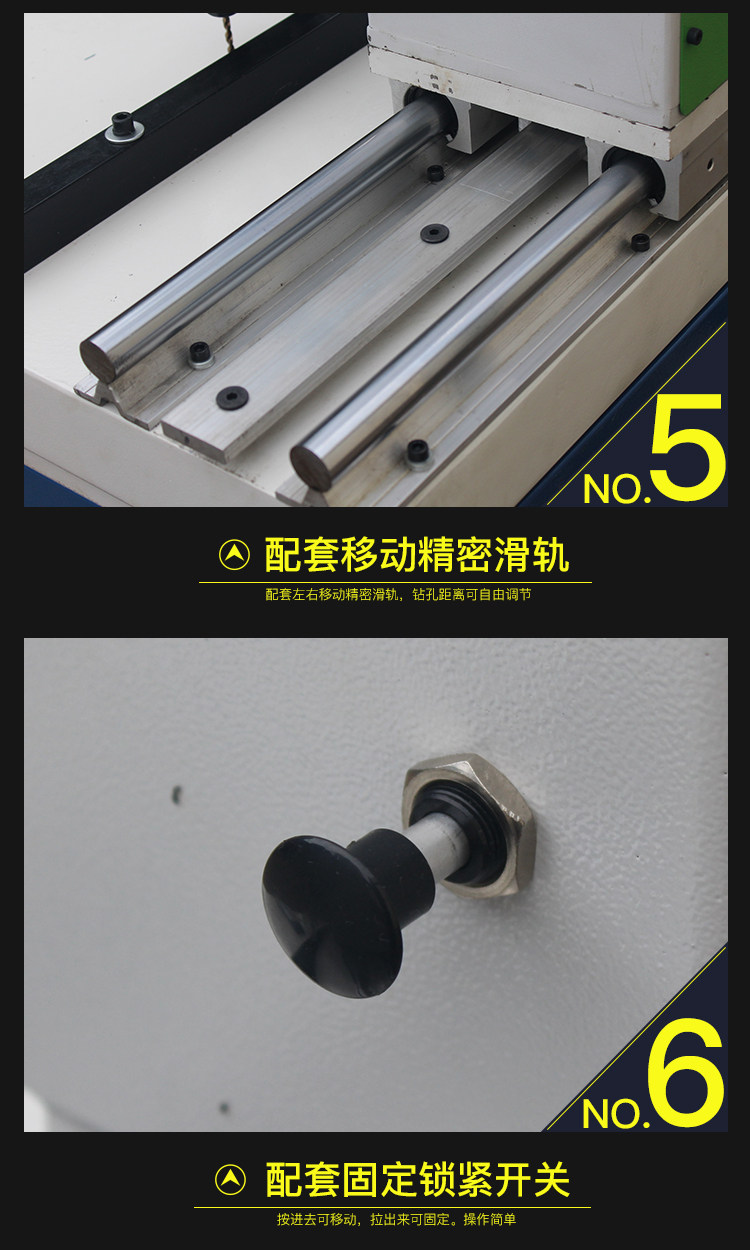 NO.5

配套移动精密滑轨

配套左右移动精密滑轨，钻孔距离可自由调节

NO.6

配套固定锁紧开关

按进去可移动，拉出来可固定。操作简单