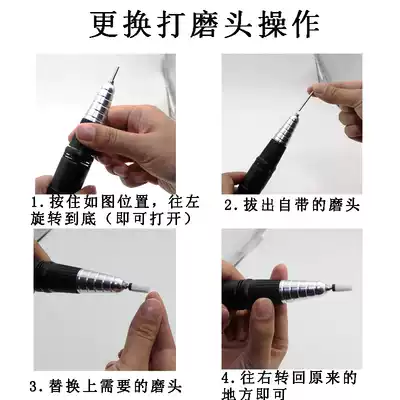 更换打磨头操作

1.按住如图位置，往左旋转到底（即可打开）

2.拔出自带的磨头

3.替换上需要的磨头

4.往右转回原来的地方即可