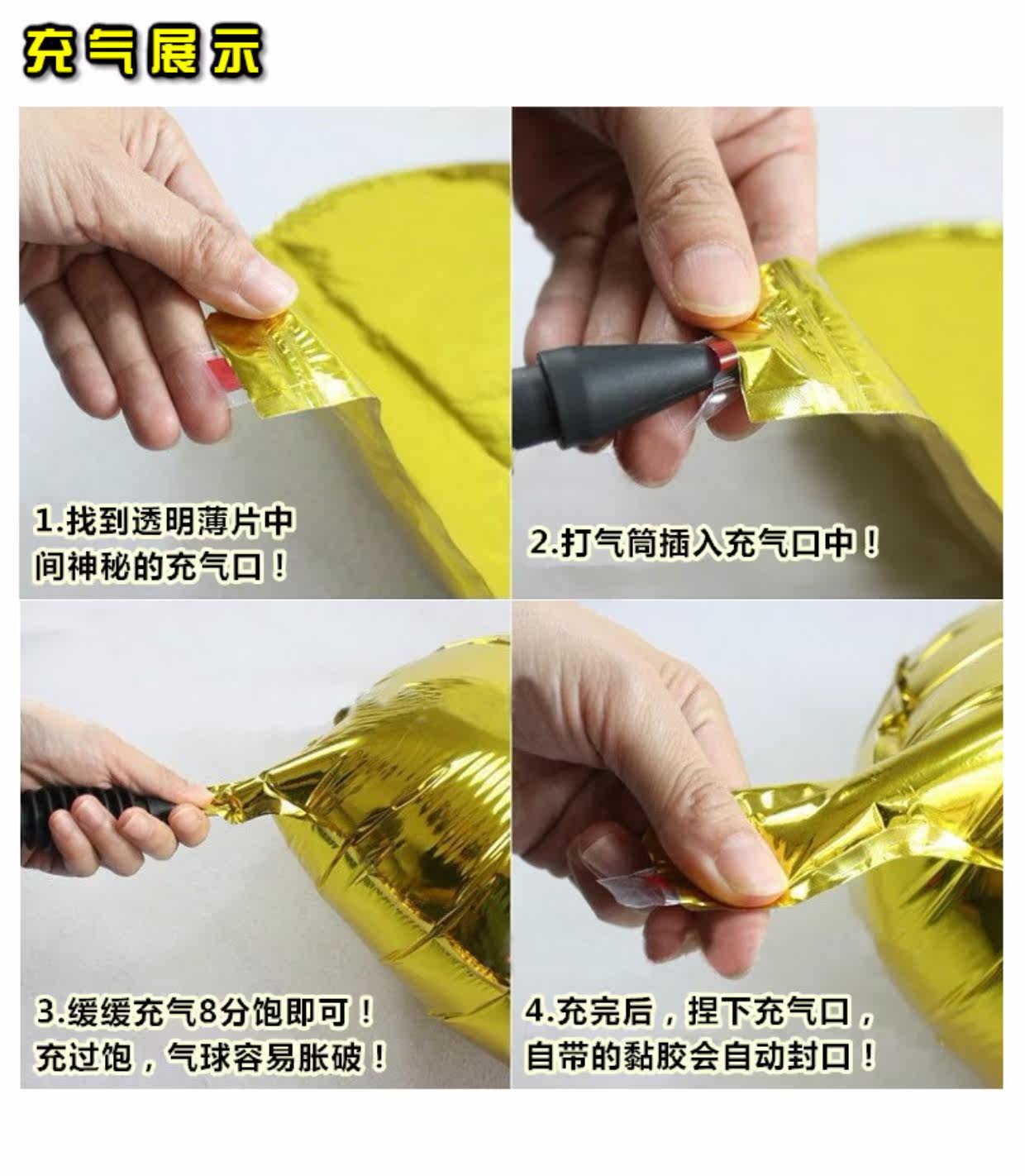 充气展示

1.找到透明薄片中间神秘的充气口！

2.打气筒插入充气口中！

3.缓缓充气8分饱即可！充过饱，气球容易胀破！

4.充完后，捏下充气口，自带的黏胶会自动封口！