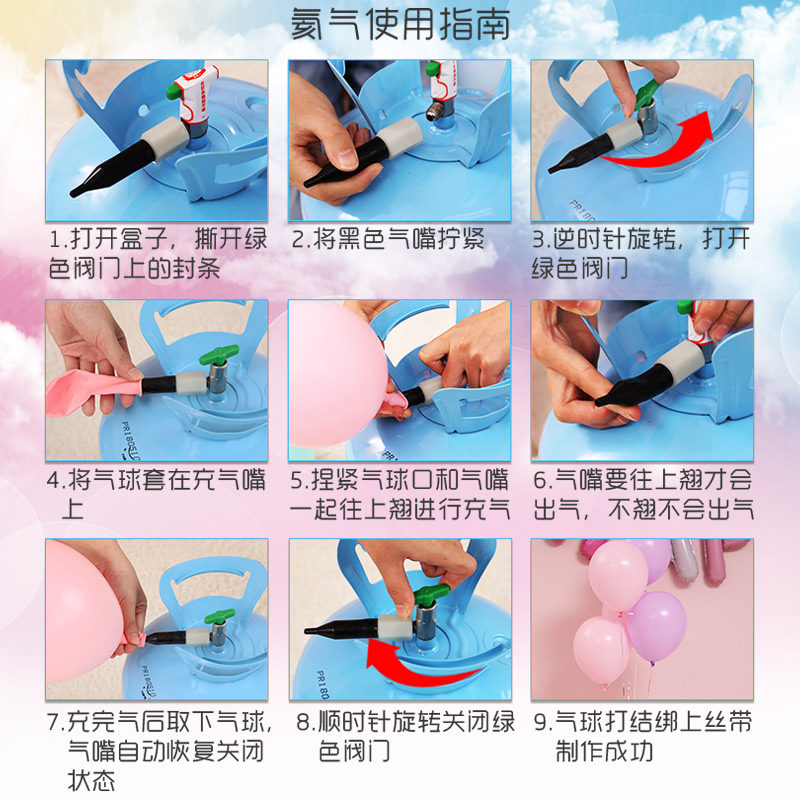 氦气使用指南

1.打开盒子，撕开绿色阀门上的封条

2.将黑色气嘴拧紧

3.逆时针旋转，打开绿色阀门

4.将气球套在充气嘴上

5.捏紧气球口和气嘴一起往上翘进行充气

6.气嘴要往上翘才会出气，不翘不会出气

7.充完气后取下气球，气嘴自动恢复关闭状态

8.顺时针旋转关闭绿色阀门

9.气球打结绑上丝带制作成功