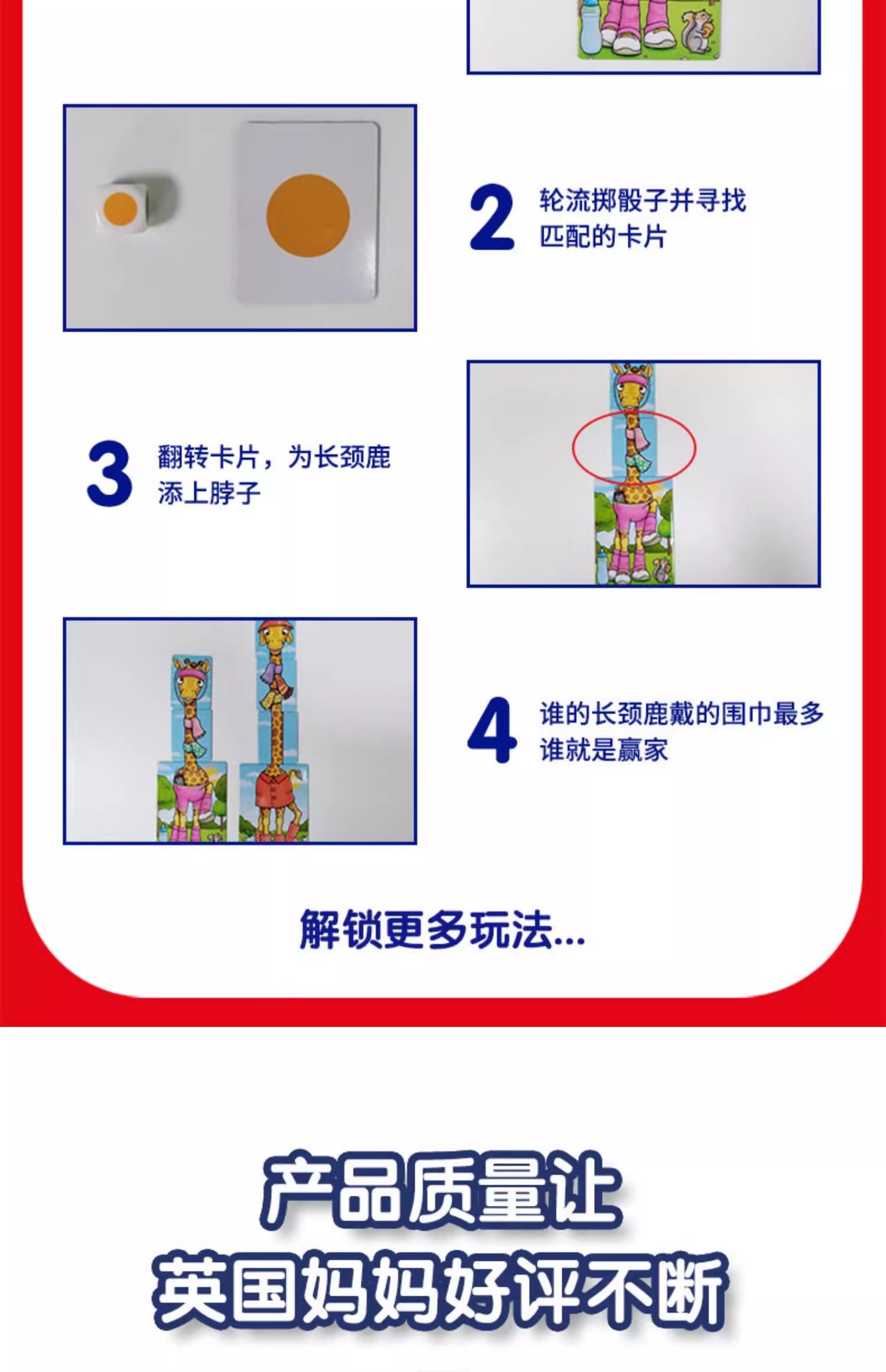 2 轮流掷骰子并寻找匹配的卡片

3 翻转卡片，为长颈鹿添上脖子

4 谁的长颈鹿戴的围巾最多谁就是赢家

解锁更多玩法...

产品质量让
英国妈妈好评不断