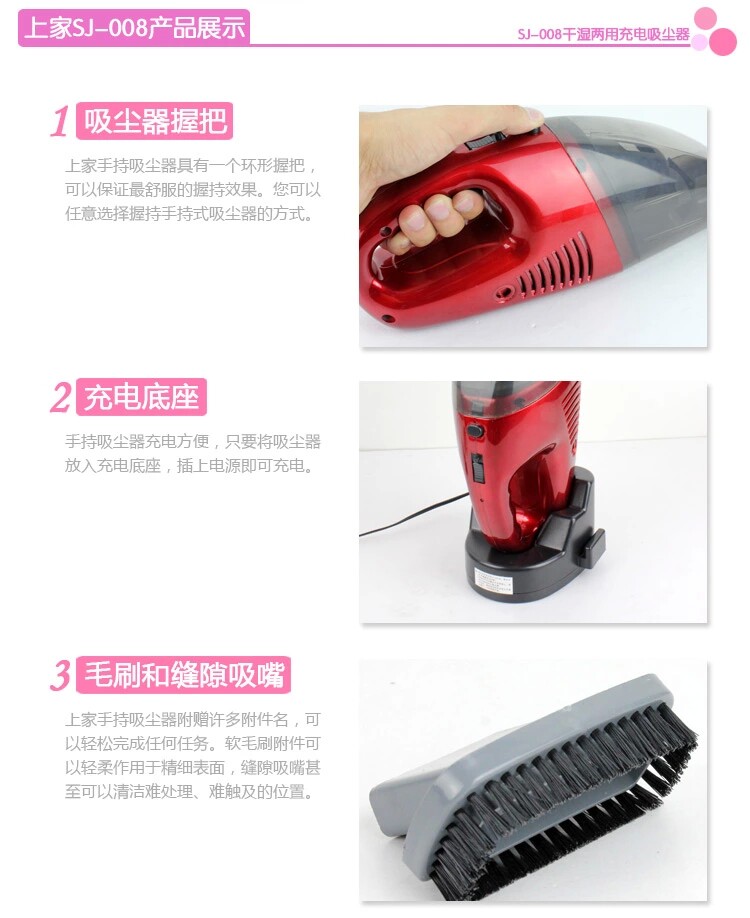 上家SJ-008产品展示

SJ-008干湿两用充电吸尘器

1 吸尘器握把

上家手持吸尘器具有一个环形握把，可以保证最舒服的握持效果。您可以任意选择握持手持式吸尘器的方式。

2 充电底座

手持吸尘器充电方便，只要将吸尘器放入充电底座，插上电源即可充电。

3 毛刷和缝隙吸嘴

上家手持吸尘器附赠许多附件名，可以轻松完成任何任务。软毛刷附件可以轻柔作用于精细表面，缝隙吸嘴甚至可以清洁难处理、难触及的位置。