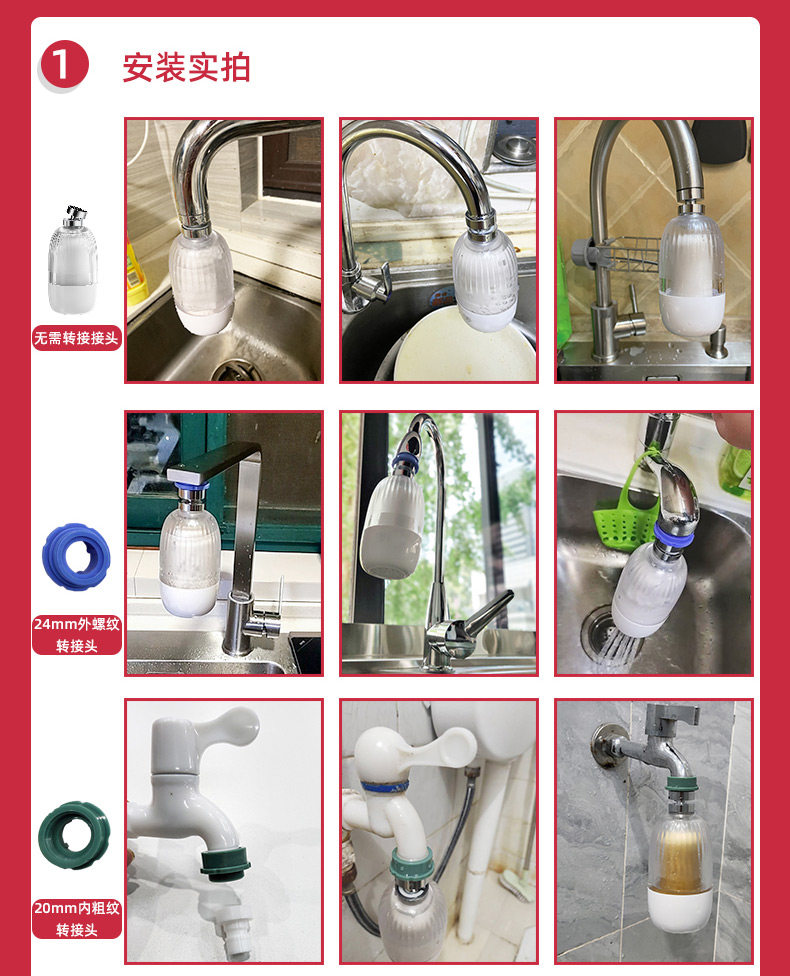 1 安装实拍

无需转接接头

24mm外螺纹转接头

20mm内粗纹转接头