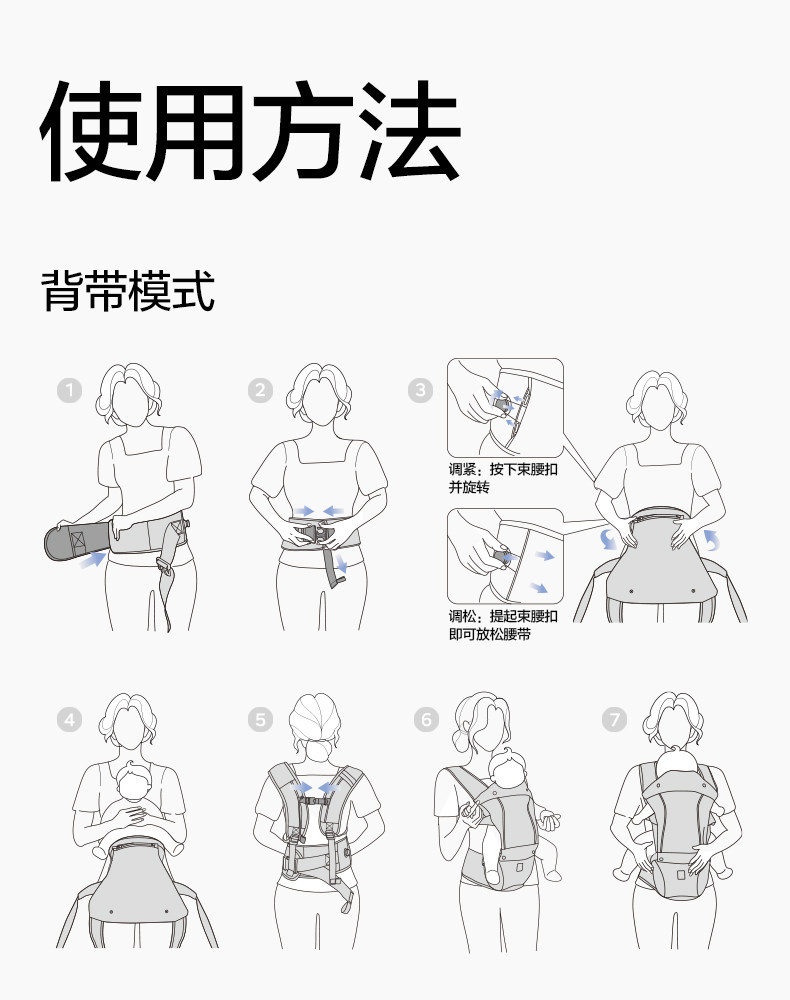 使用方法

背带模式

1

2

3

调紧：按下束腰扣并旋转

调松：提起束腰扣即可放松腰带

4

5

6

7