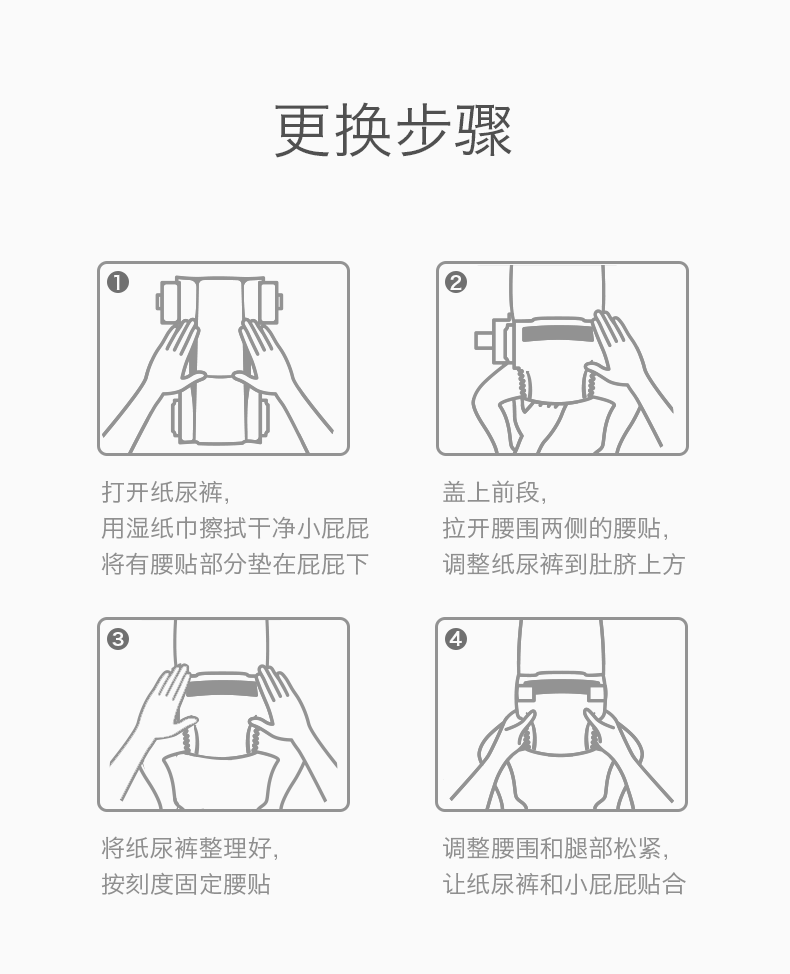 更换步骤

❶

打开纸尿裤，
用湿纸巾擦拭干净小屁屁
将有腰贴部分垫在屁屁下

❷

盖上前段，
拉开腰围两侧的腰贴，
调整纸尿裤到肚脐上方

❸

将纸尿裤整理好，
按刻度固定腰贴

❹

调整腰围和腿部松紧，
让纸尿裤和小屁屁贴合