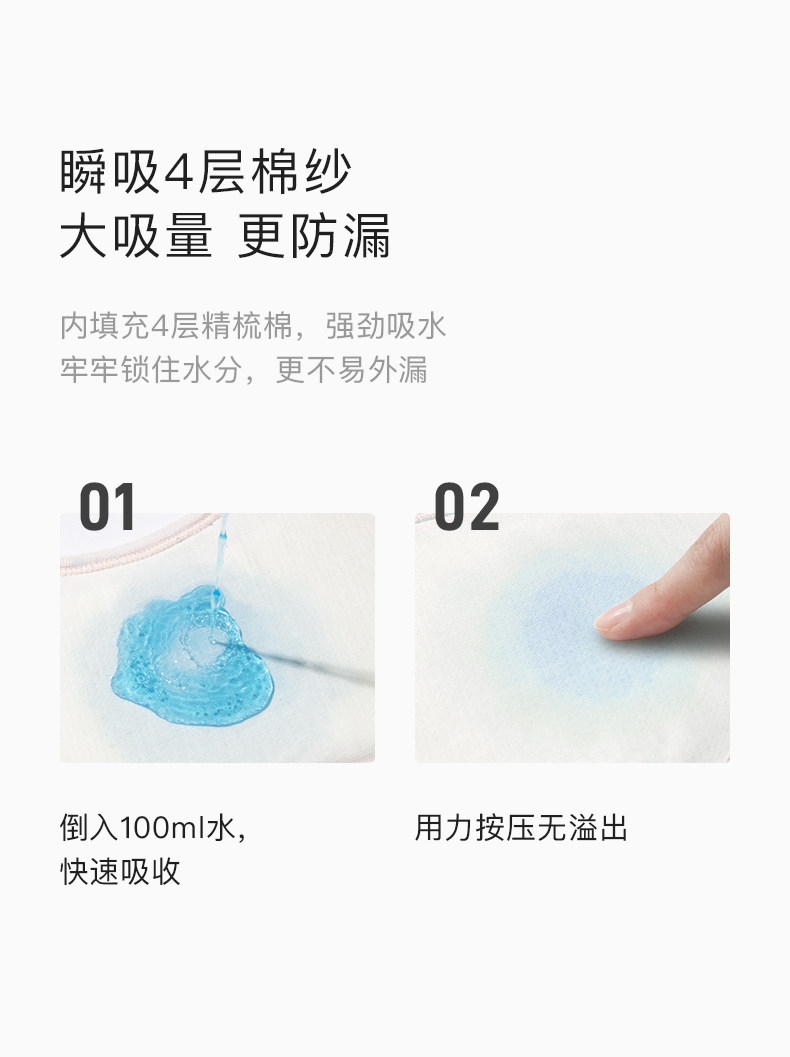 瞬吸4层棉纱
大吸量 更防漏

内填充4层精梳棉，强劲吸水
牢牢锁住水分，更不易外漏

01

倒入100ml水，
快速吸收

02

用力按压无溢出