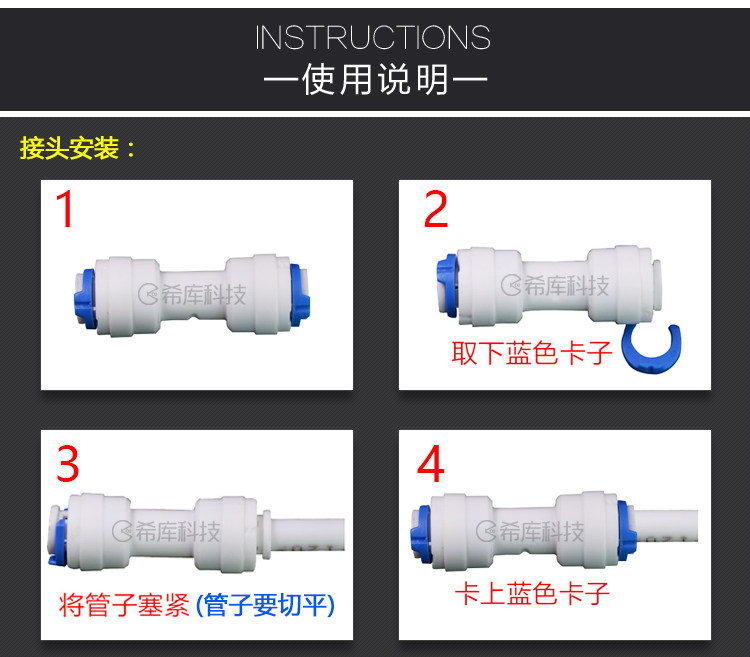 INSTRUCTIONS
—使用说明—

接头安装：

1
希库科技

2
希库科技
取下蓝色卡子

3
希库科技
将管子塞紧 (管子要切平)

4
希库科技
卡上蓝色卡子