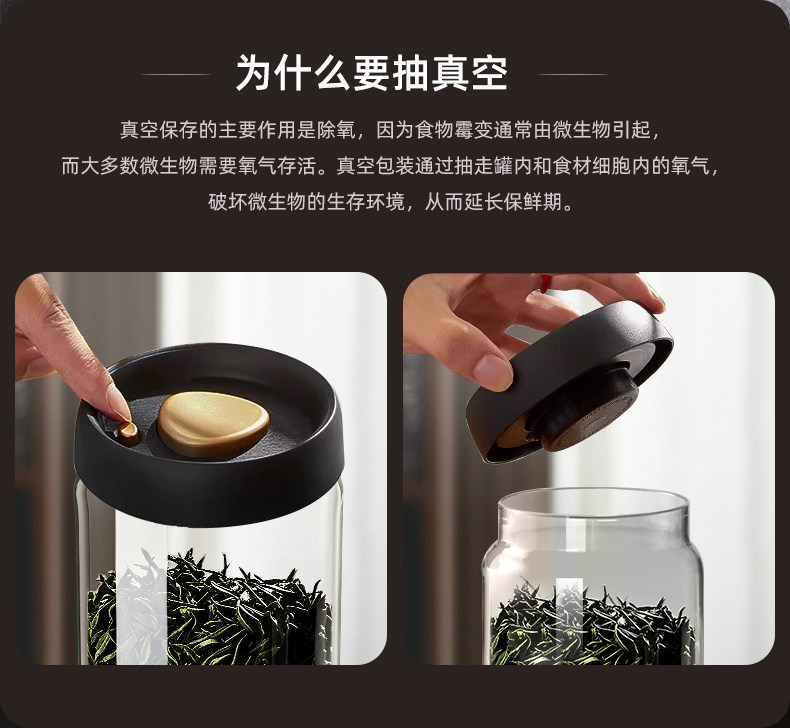 为什么要抽真空

真空保存的主要作用是除氧，因为食物霉变通常由微生物引起，而大多数微生物需要氧气存活。真空包装通过抽走罐内和食材细胞内的氧气，破坏微生物的生存环境，从而延长保鲜期。