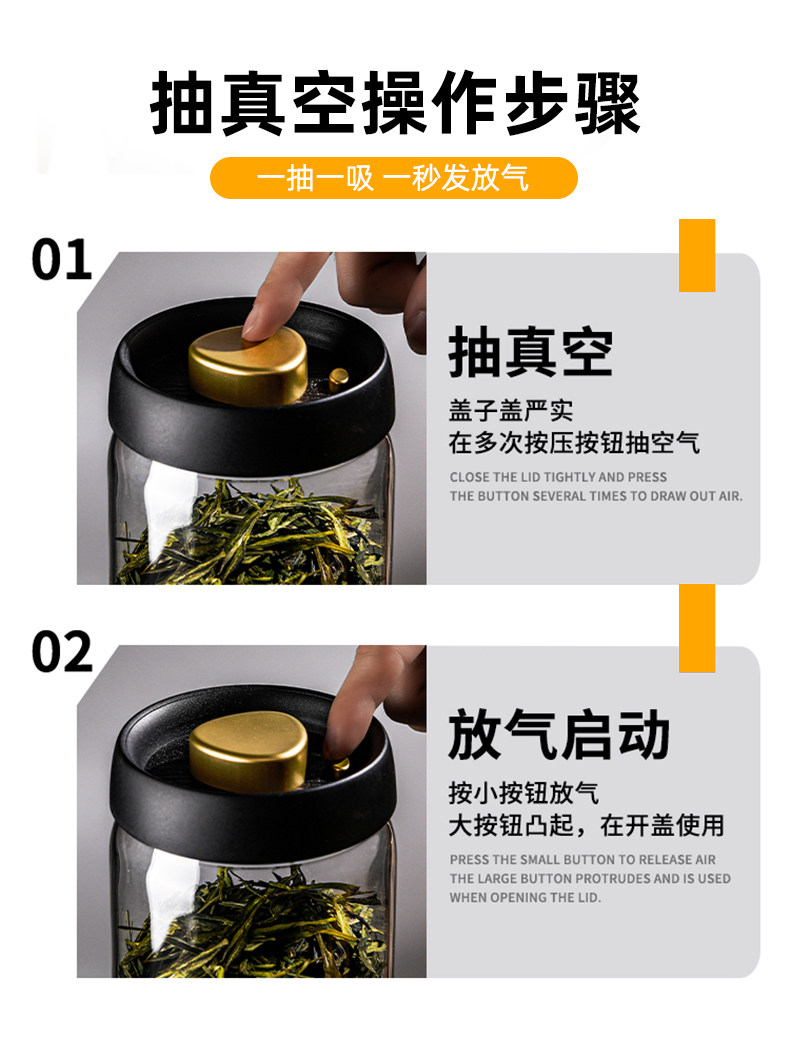 抽真空操作步骤

一抽一吸 一秒发放气

01

抽真空

盖子盖严实
在多次按压按钮抽空气

CLOSE THE LID TIGHTLY AND PRESS THE BUTTON SEVERAL TIMES TO DRAW OUT AIR.

02

放气启动

按小按钮放气
大按钮凸起，在开盖使用

PRESS THE SMALL BUTTON TO RELEASE AIR THE LARGE BUTTON PROTRUDES AND IS USED WHEN OPENING THE LID.