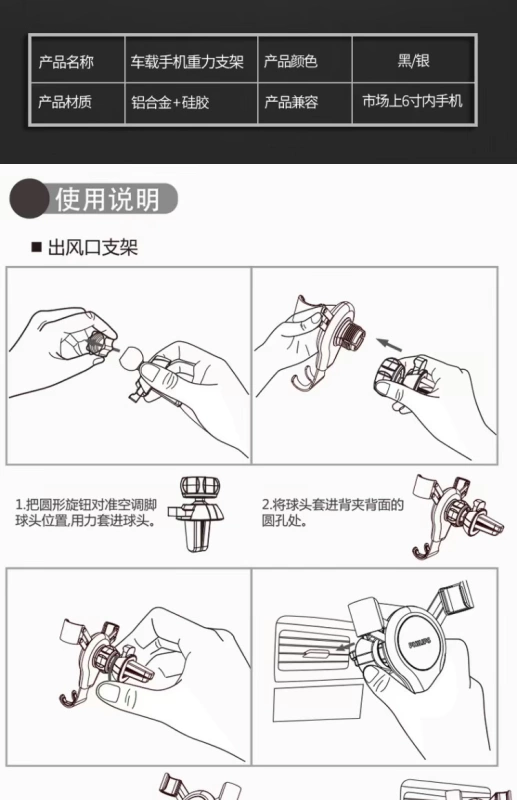 | 产品名称 | 车载手机重力支架 | 产品颜色 | 黑/银 |
|---|---|---|---|
| 产品材质 | 铝合金+硅胶 | 产品兼容 | 市场上6寸内手机 |

使用说明

■ 出风口支架

1.把圆形旋钮对准空调脚球头位置,用力套进球头。

2.将球头套进背夹背面的圆孔处。

PHILIPS