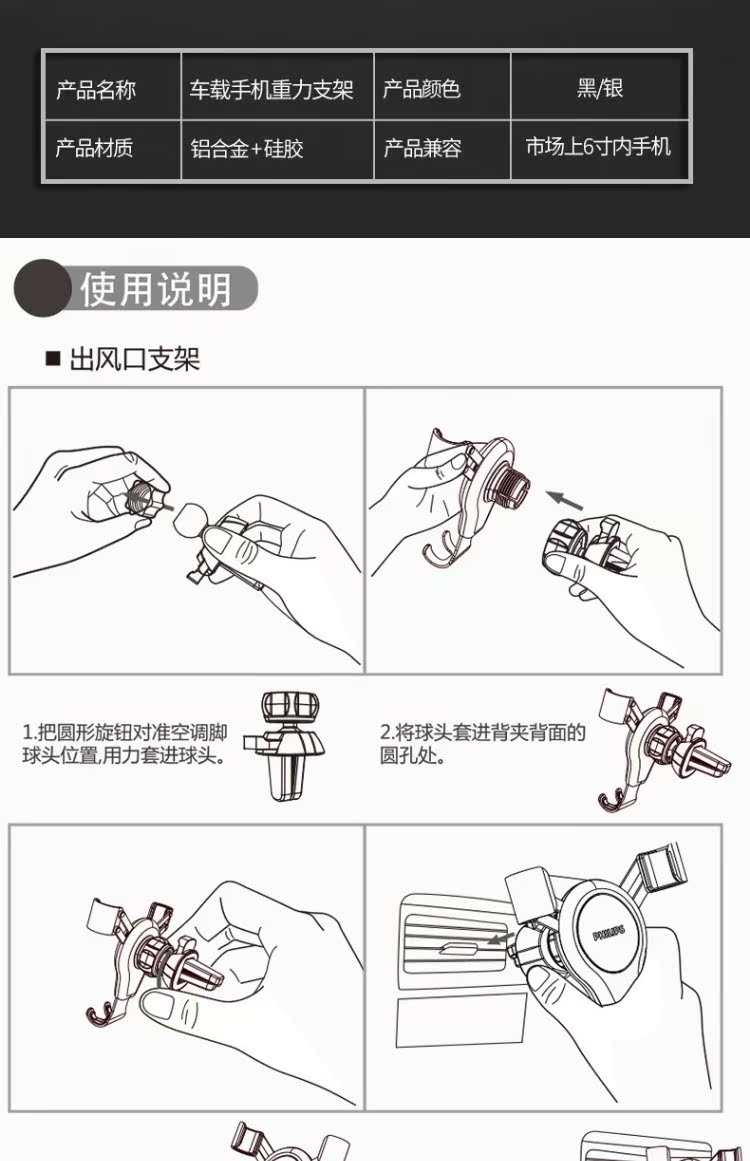 | 产品名称 | 车载手机重力支架 | 产品颜色 | 黑/银 |
|---|---|---|---|
| 产品材质 | 铝合金+硅胶 | 产品兼容 | 市场上6寸内手机 |

使用说明

■ 出风口支架

1.把圆形旋钮对准空调脚球头位置,用力套进球头。

2.将球头套进背夹背面的圆孔处。

PHILIPS