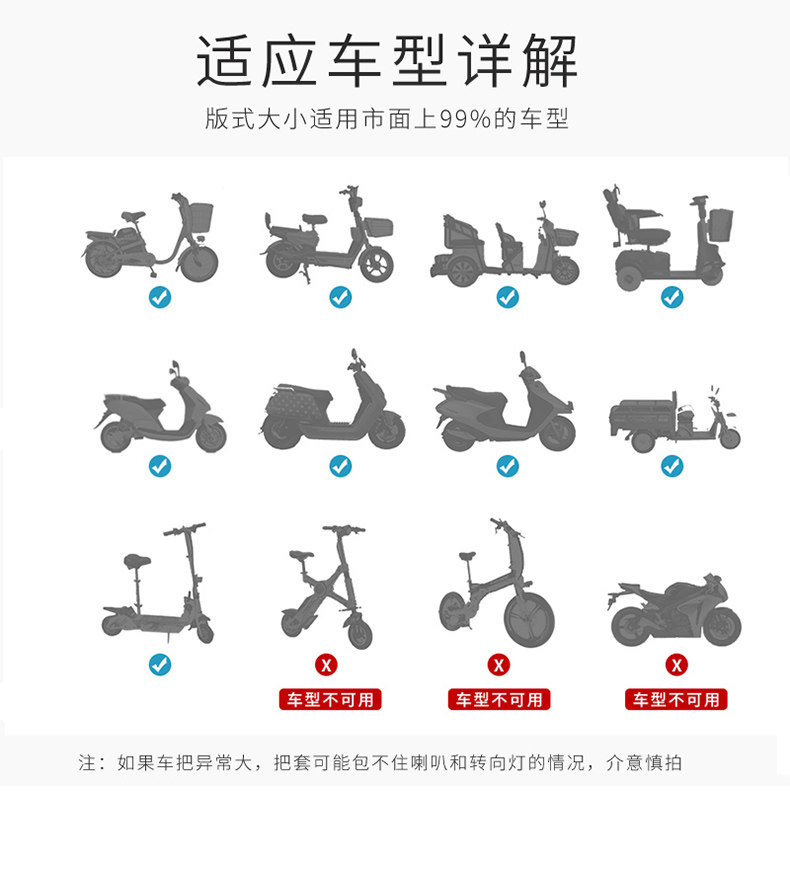 适应车型详解

版式大小适用市面上99%的车型

X
车型不可用

X
车型不可用

X
车型不可用

注：如果车把异常大，把套可能包不住喇叭和转向灯的情况，介意慎拍