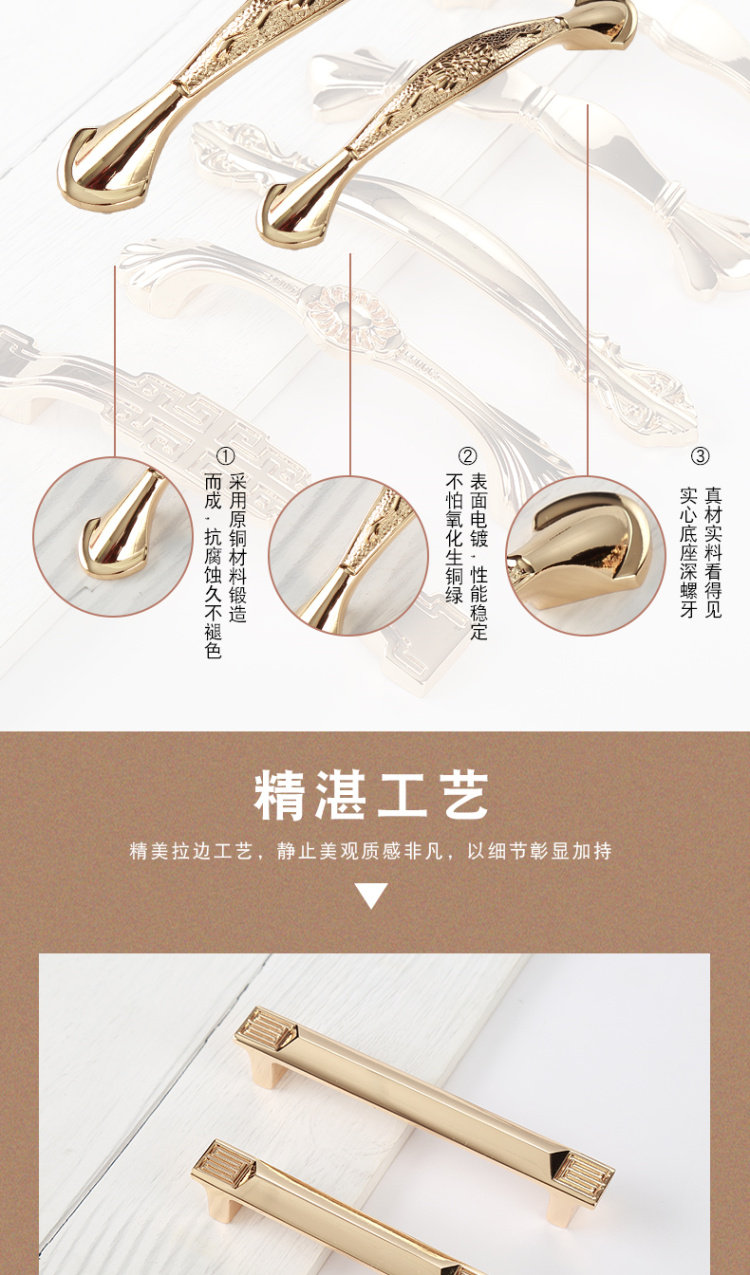 ①
采用原铜材料锻造而成，抗腐蚀久不褪色

②
表面电镀，性能稳定不怕氧化生铜绿

③
真材实料看得见实心底座深螺牙

精湛工艺

精美拉边工艺，静止美观质感非凡，以细节彰显加持