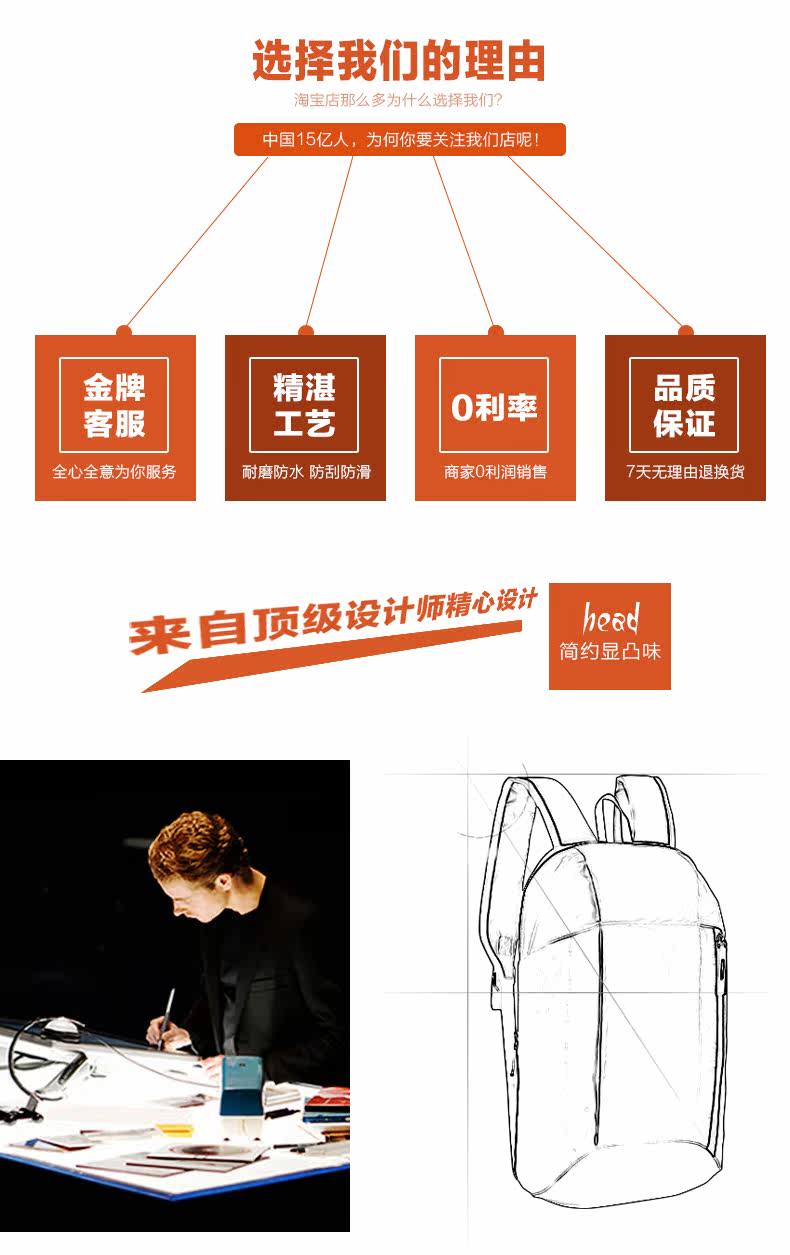 选择我们的理由

淘宝店那么多为什么选择我们？

中国15亿人，为何你要关注我们店呢！

金牌客服
全心全意为你服务

精湛工艺
耐磨防水 防刮防滑

0利率
商家0利润销售

品质保证
7天无理由退换货

来自顶级设计师精心设计

head
简约显凸味