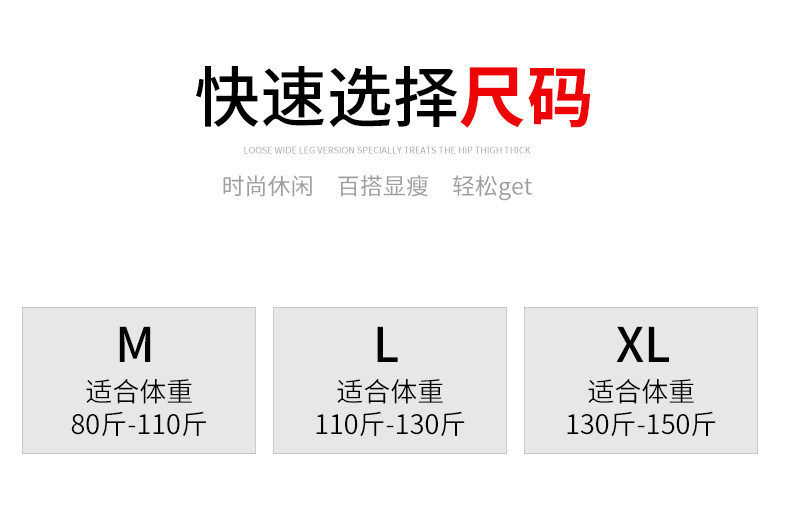 快速选择尺码

LOOSE WIDE LEG VERSION SPECIALLY TREATS THE HIP THIGH THICK

时尚休闲 百搭显瘦 轻松get

M
适合体重
80斤-110斤

L
适合体重
110斤-130斤

XL
适合体重
130斤-150斤