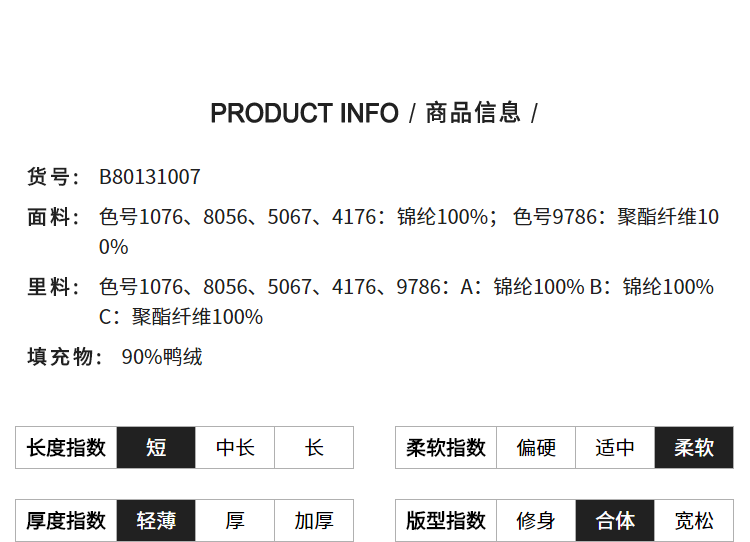 PRODUCT INFO / 商品信息 /

货号： B80131007

面料： 色号1076、8056、5067、4176：锦纶100%； 色号9786：聚酯纤维100%

里料： 色号1076、8056、5067、4176、9786：A：锦纶100% B：锦纶100% C：聚酯纤维100%

填充物： 90%鸭绒

| 长度指数 | 短 | 中长 | 长 |
|---|---|---|---|

| 柔软指数 | 偏硬 | 适中 | 柔软 |
|---|---|---|---|

| 厚度指数 | 轻薄 | 厚 | 加厚 |
|---|---|---|---|

| 版型指数 | 修身 | 合体 | 宽松 |
|---|---|---|---|