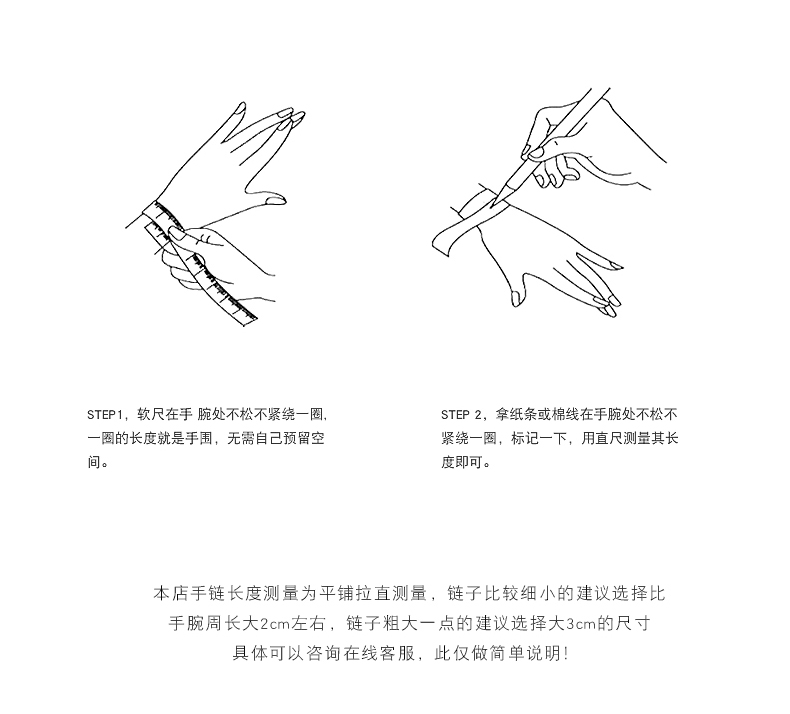 STEP1，软尺在手 腕处不松不紧绕一圈，一圈的长度就是手围，无需自己预留空间。

STEP 2，拿纸条或棉线在手腕处不松不紧绕一圈，标记一下，用直尺测量其长度即可。

本店手链长度测量为平铺拉直测量，链子比较细小的建议选择比手腕周长大2cm左右，链子粗大一点的建议选择大3cm的尺寸
具体可以咨询在线客服，此仅做简单说明！