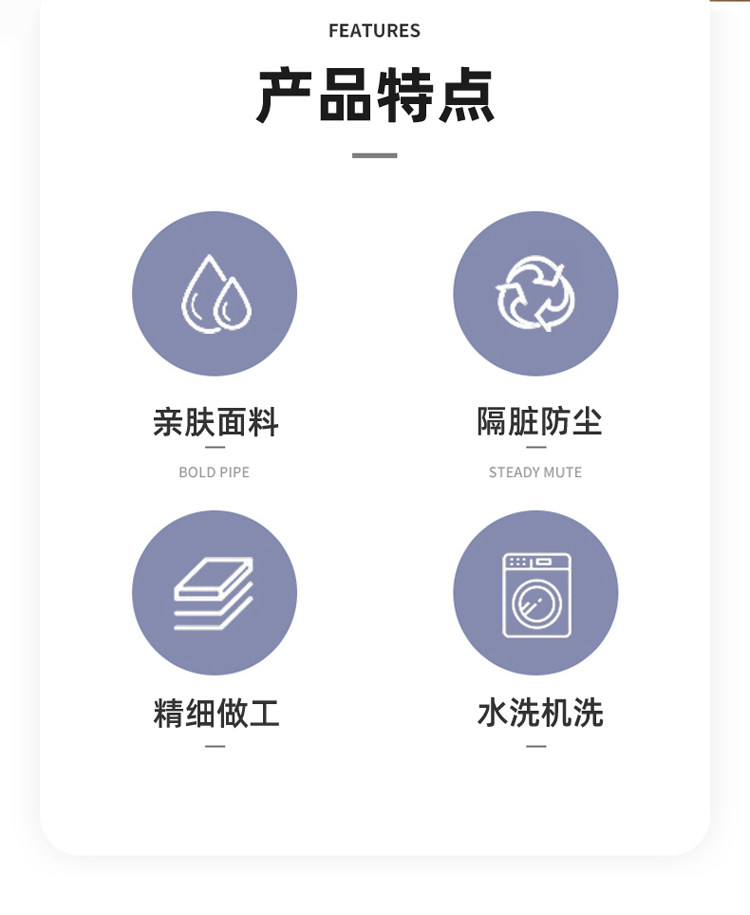 FEATURES

产品特点

亲肤面料

BOLD PIPE

隔脏防尘

STEADY MUTE

精细做工

水洗机洗