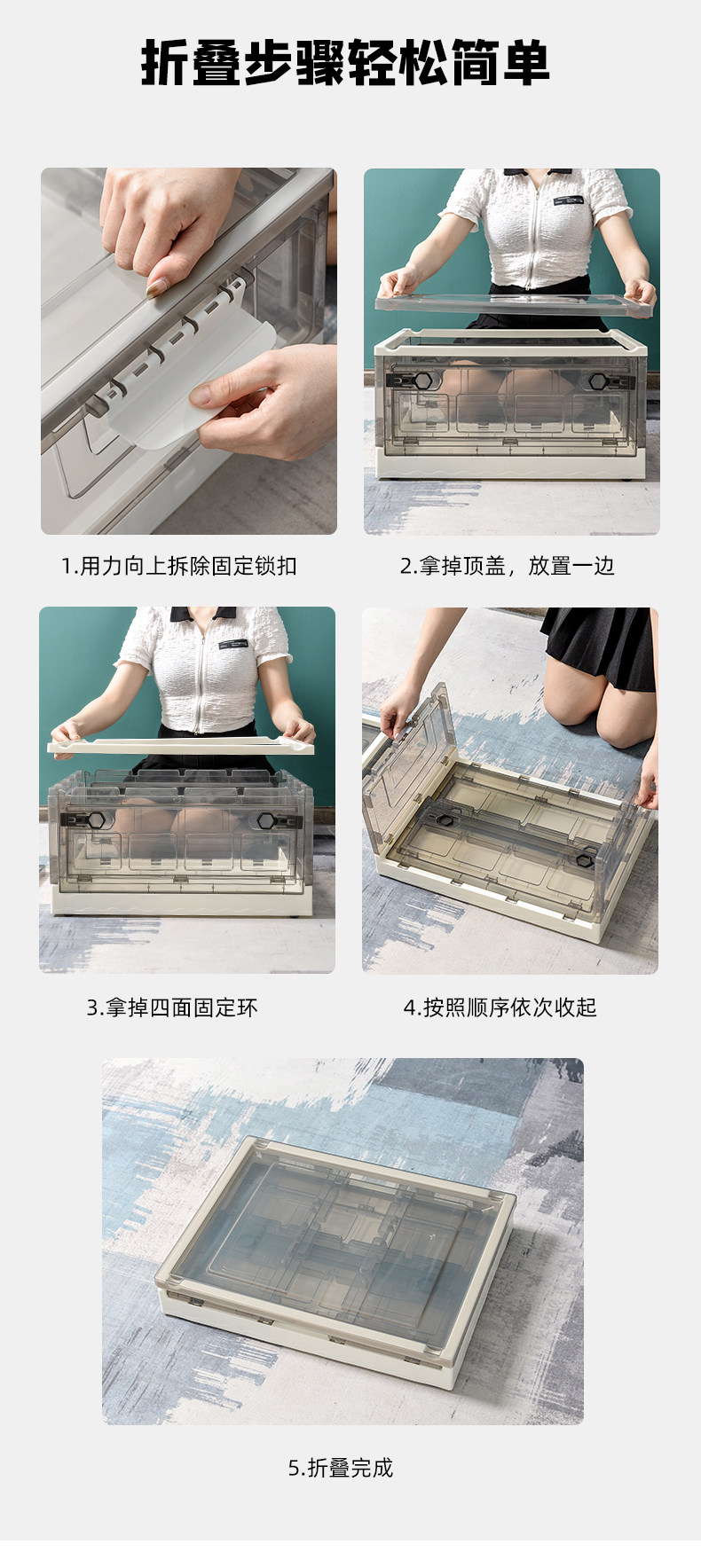 折叠步骤轻松简单

1.用力向上拆除固定锁扣

2.拿掉顶盖，放置一边

3.拿掉四面固定环

4.按照顺序依次收起

5.折叠完成