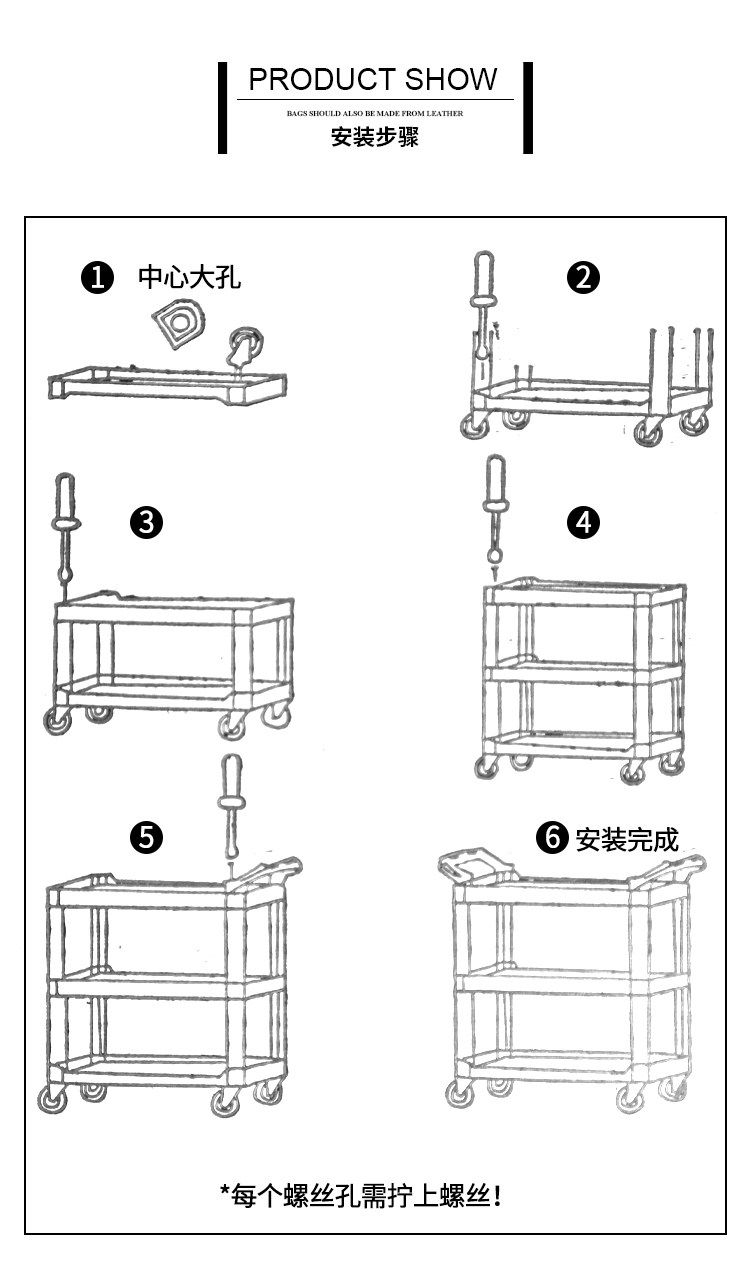 PRODUCT SHOW
BAGS SHOULD ALSO BE MADE FROM LEATHER
安装步骤

❶ 中心大孔

❷

❸

❹

❺

❻ 安装完成

*每个螺丝孔需拧上螺丝!