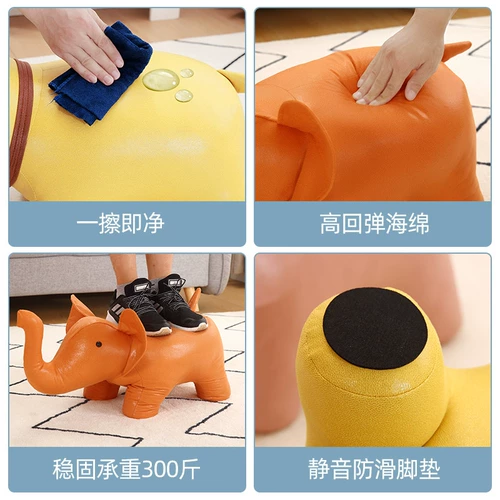 一擦即净

高回弹海绵

稳固承重300斤

静音防滑脚垫