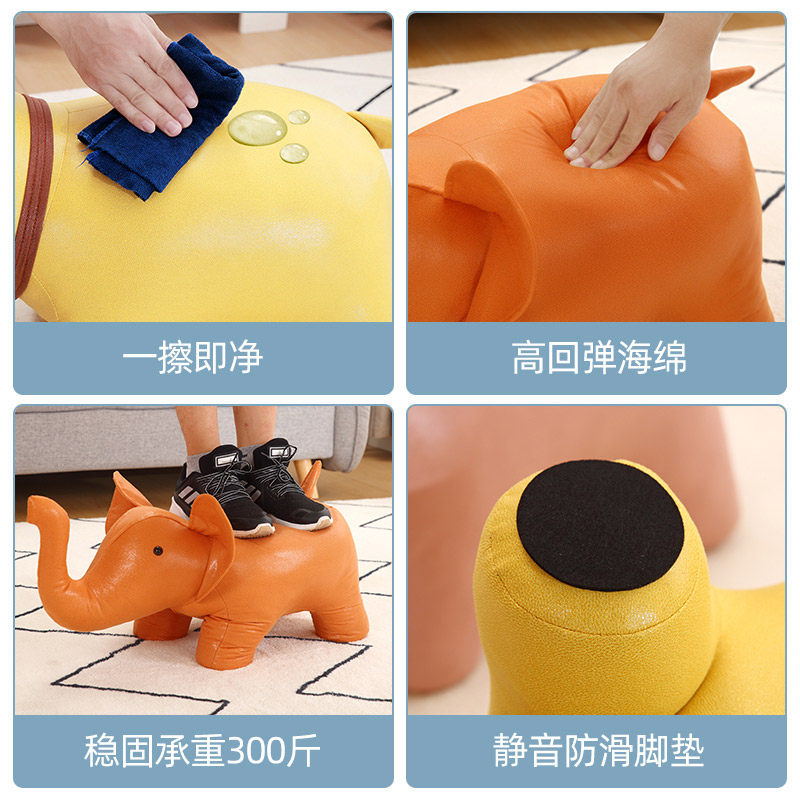 一擦即净

高回弹海绵

稳固承重300斤

静音防滑脚垫