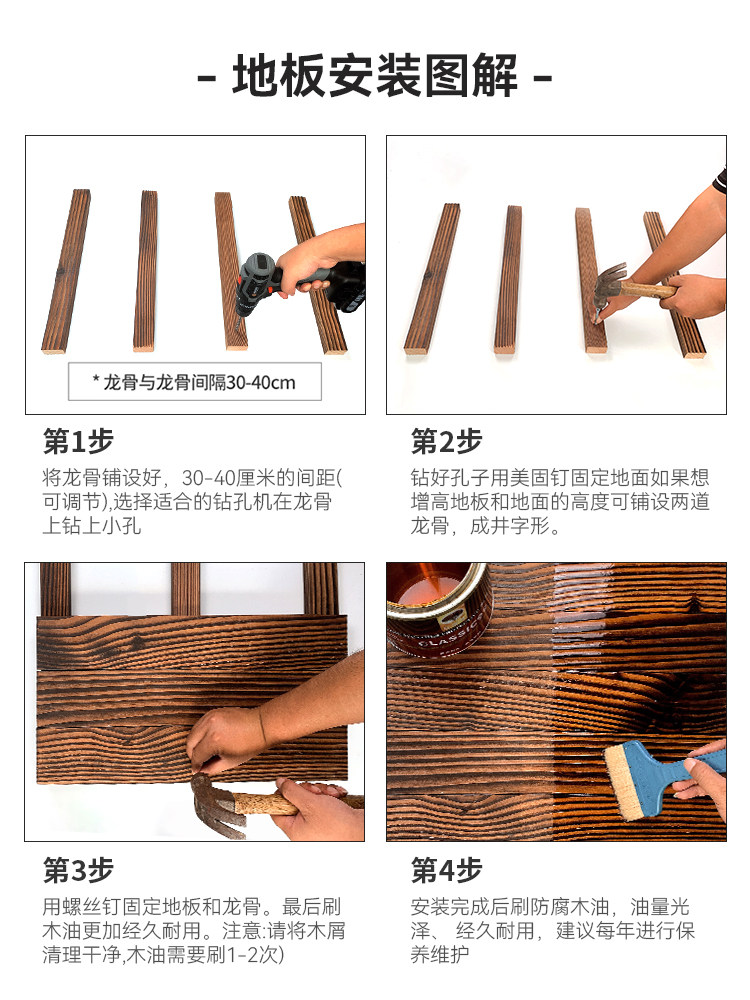 - 地板安装图解 -

* 龙骨与龙骨间隔30-40cm

第1步

将龙骨铺设好，30-40厘米的间距(可调节),选择适合的钻孔机在龙骨上钻上小孔

第2步

钻好孔子用美固钉固定地面如果想增高地板和地面的高度可铺设两道龙骨，成井字形。

CLASSIC

第3步

用螺丝钉固定地板和龙骨。最后刷木油更加经久耐用。注意:请将木屑清理干净,木油需要刷1-2次)

第4步

安装完成后刷防腐木油，油量光泽、 经久耐用，建议每年进行保养维护