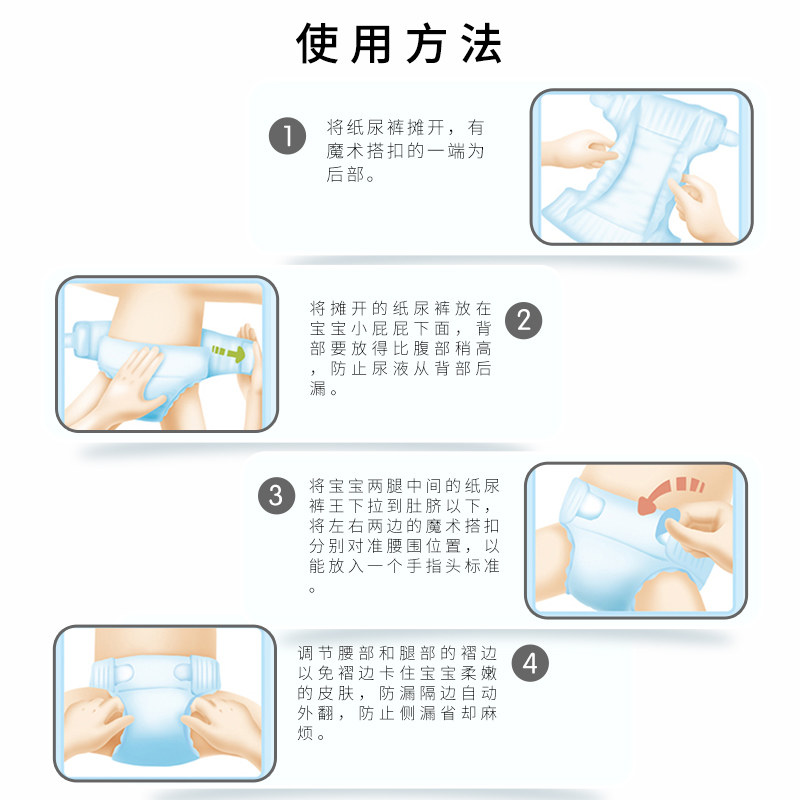 使用方法

1 将纸尿裤摊开，有魔术搭扣的一端为后部。

将摊开的纸尿裤放在宝宝小屁屁下面，背部要放得比腹部稍高，防止尿液从背部后漏。 2

3 将宝宝两腿中间的纸尿裤王下拉到肚脐以下，将左右两边的魔术搭扣分别对准腰围位置，以能放入一个手指头标准。

调节腰部和腿部的褶边以免褶边卡住宝宝柔嫩的皮肤，防漏隔边自动外翻，防止侧漏省却麻烦。 4